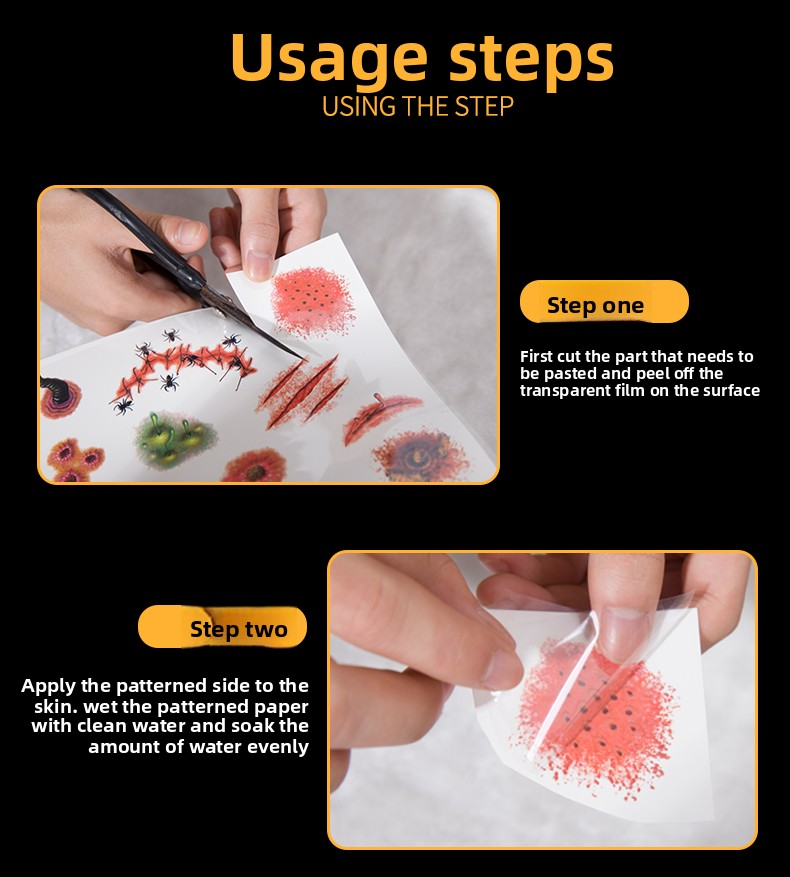 Usage steps
USING THE STEP

Step one

First cut the part that needs to be pasted and peel off the transparent film on the surface

Step two

Apply the patterned side to the skin. wet the patterned paper with clean water and soak the amount of water evenly