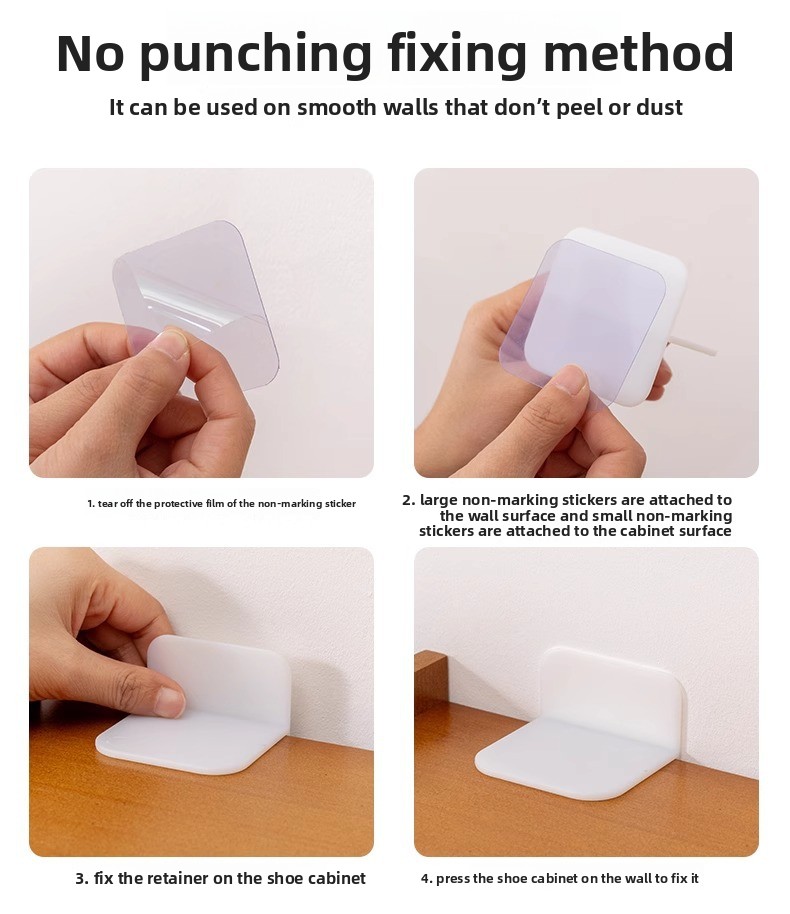 No punching fixing method

It can be used on smooth walls that don't peel or dust

1. tear off the protective film of the non-marking sticker

2. large non-marking stickers are attached to the wall surface and small non-marking stickers are attached to the cabinet surface

3. fix the retainer on the shoe cabinet

4. press the shoe cabinet on the wall to fix it