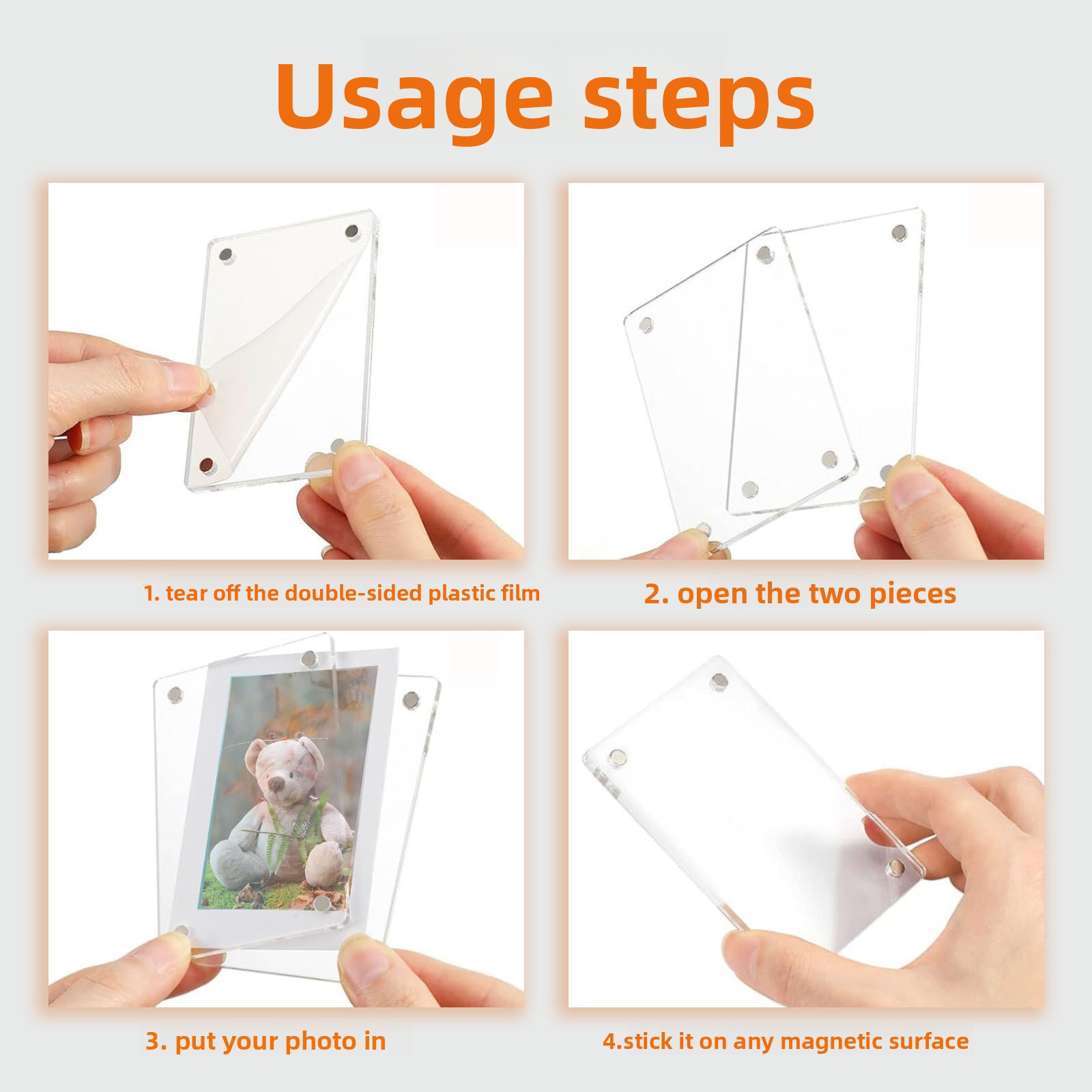 Usage steps

1. tear off the double-sided plastic film

2. open the two pieces

3. put your photo in

4.stick it on any magnetic surface