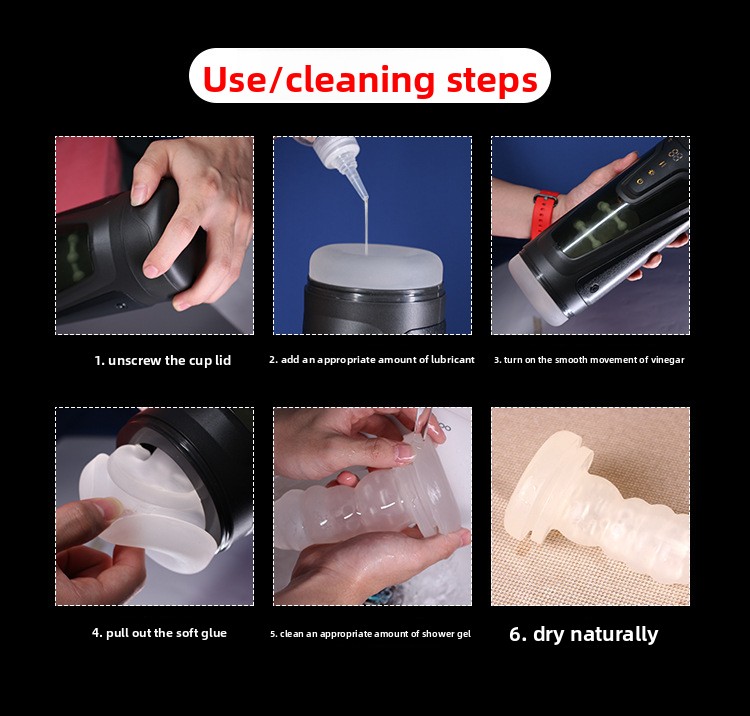 Use/cleaning steps

1. unscrew the cup lid

2. add an appropriate amount of lubricant

3. turn on the smooth movement of vinegar

4. pull out the soft glue

5. clean an appropriate amount of shower gel

6. dry naturally