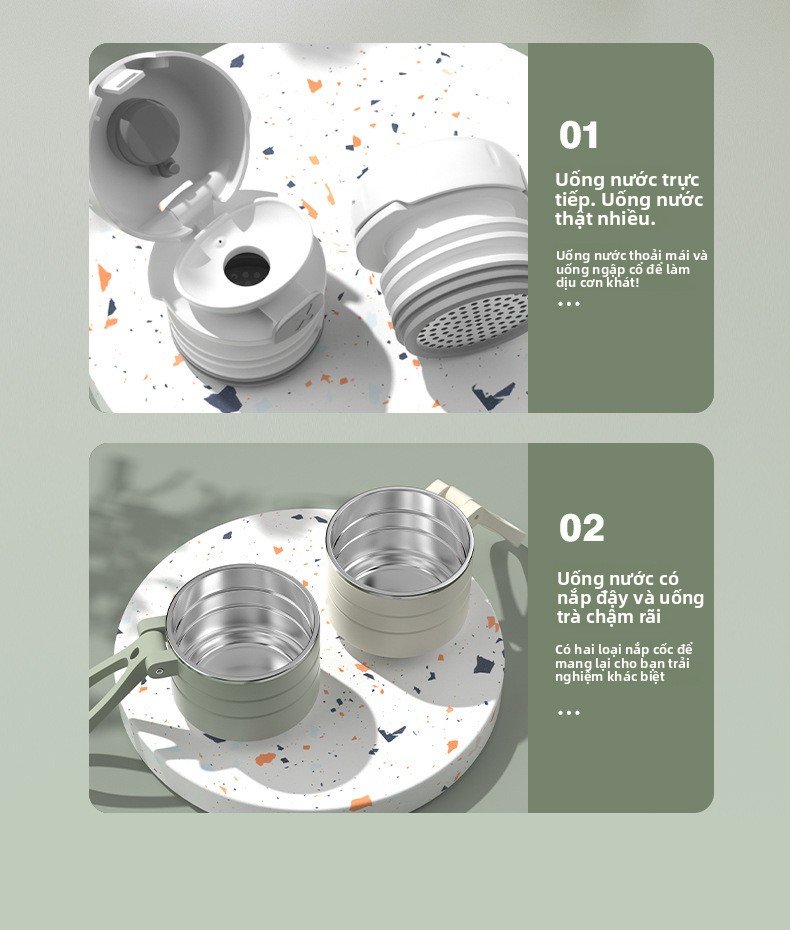 01

Uống nước trực tiếp. Uống nước thật nhiều.

Uống nước thoải mái và uống ngập cổ để làm dịu cơn khát!

...

02

Uống nước có nắp đậy và uống trà chậm rãi

Có hai loại nắp cốc để mang lại cho bạn trải nghiệm khác biệt

...