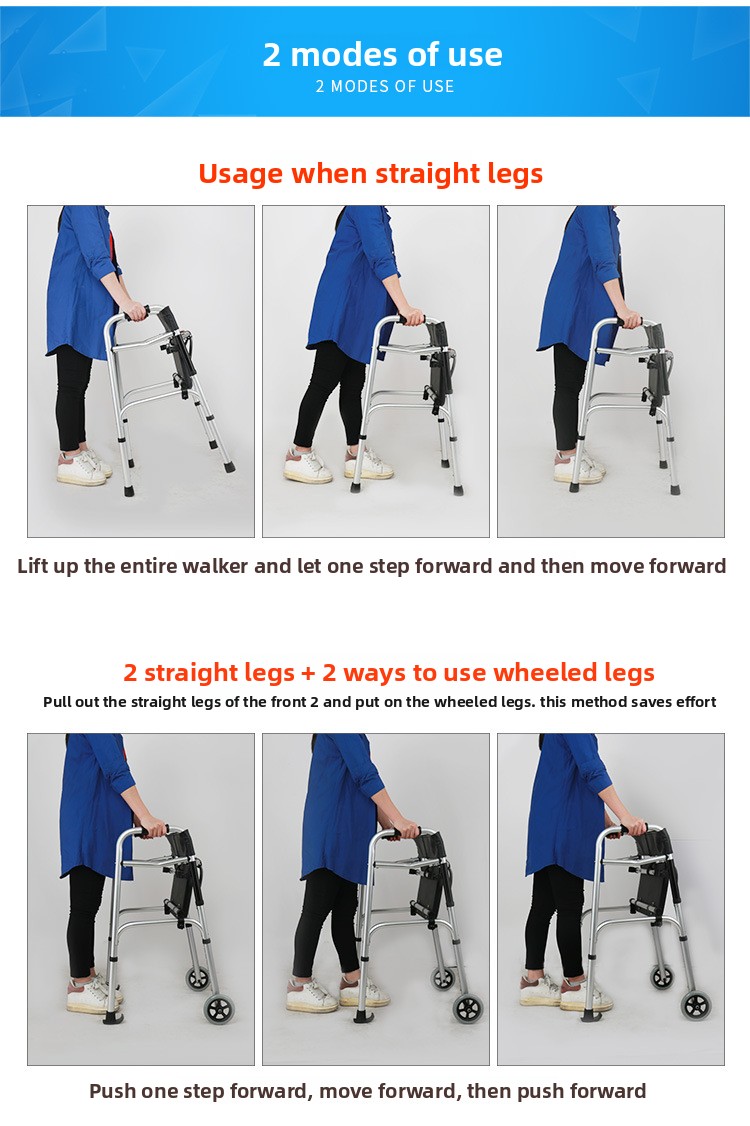 2 modes of use
2 MODES OF USE

Usage when straight legs

Lift up the entire walker and let one step forward and then move forward

2 straight legs + 2 ways to use wheeled legs
Pull out the straight legs of the front 2 and put on the wheeled legs. this method saves effort

Push one step forward, move forward, then push forward