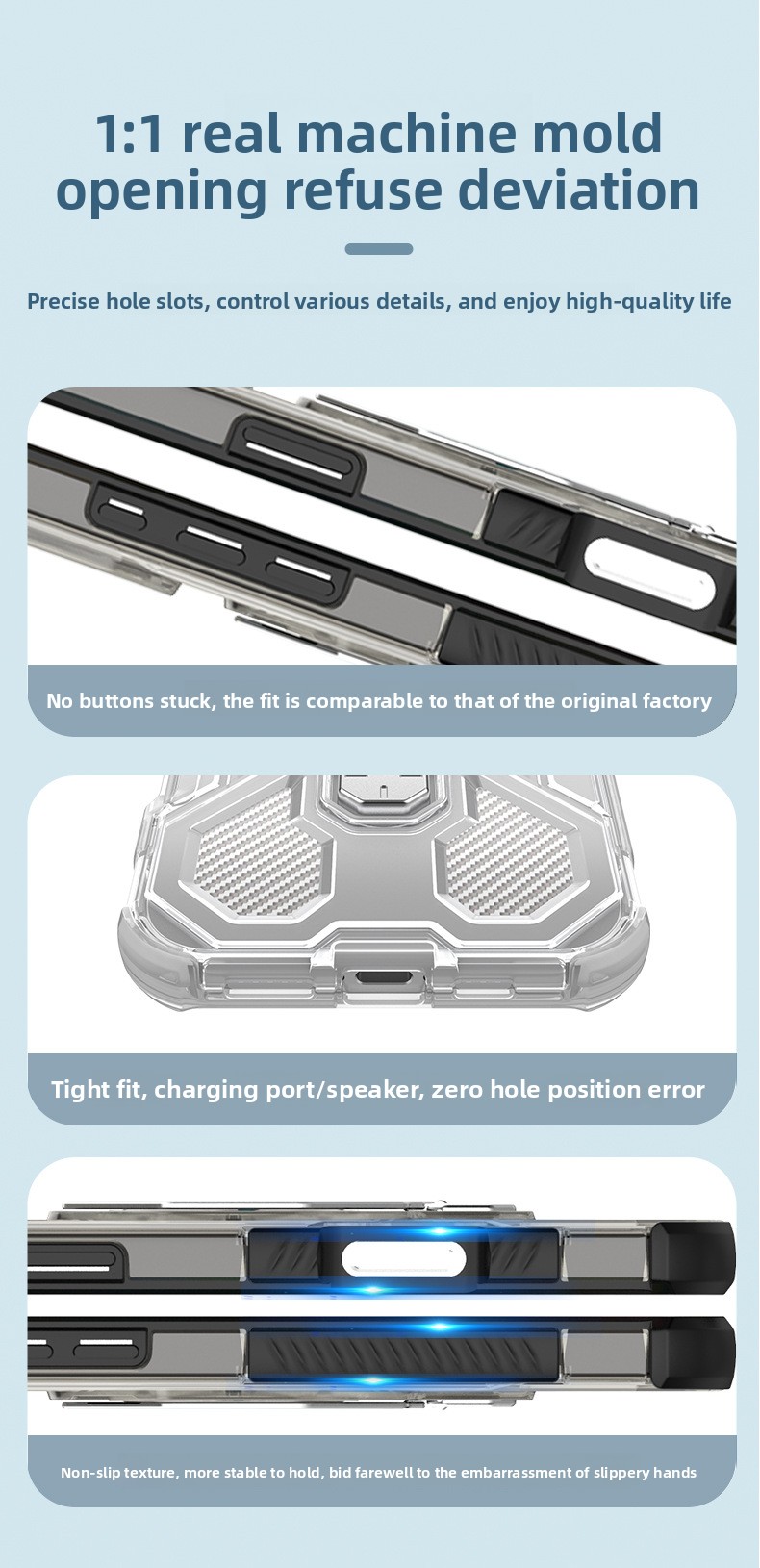 1:1 real machine mold opening refuse deviation

Precise hole slots, control various details, and enjoy high-quality life

No buttons stuck, the fit is comparable to that of the original factory

Tight fit, charging port/speaker, zero hole position error

Non-slip texture, more stable to hold, bid farewell to the embarrassment of slippery hands