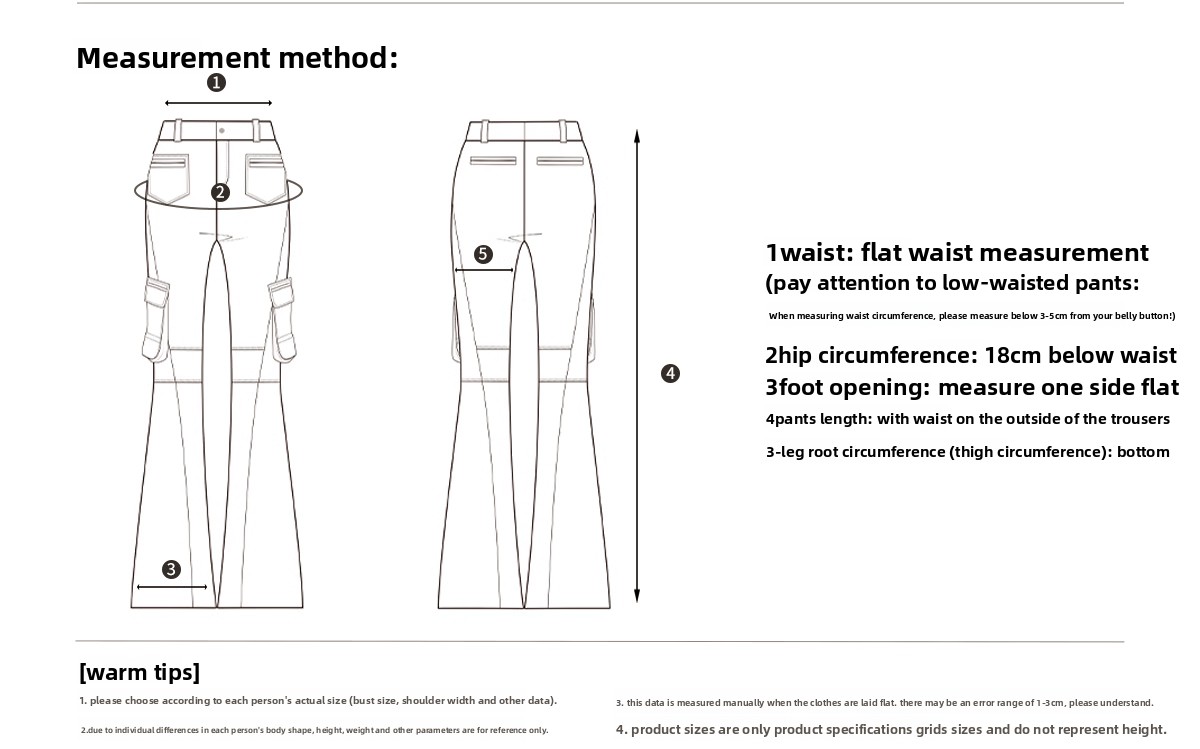 Measurement method:

1

2

3

5

4

1waist: flat waist measurement
(pay attention to low-waisted pants:
When measuring waist circumference, please measure below 3-5cm from your belly button!)

2hip circumference: 18cm below waist
3foot opening: measure one side flat
4pants length: with waist on the outside of the trousers
3-leg root circumference (thigh circumference): bottom

[warm tips]

1. please choose according to each person's actual size (bust size, shoulder width and other data).

2.due to individual differences in each person's body shape, height, weight and other parameters are for reference only.

3. this data is measured manually when the clothes are laid flat. there may be an error range of 1-3cm, please understand.

4. product sizes are only product specifications grids sizes and do not represent height.