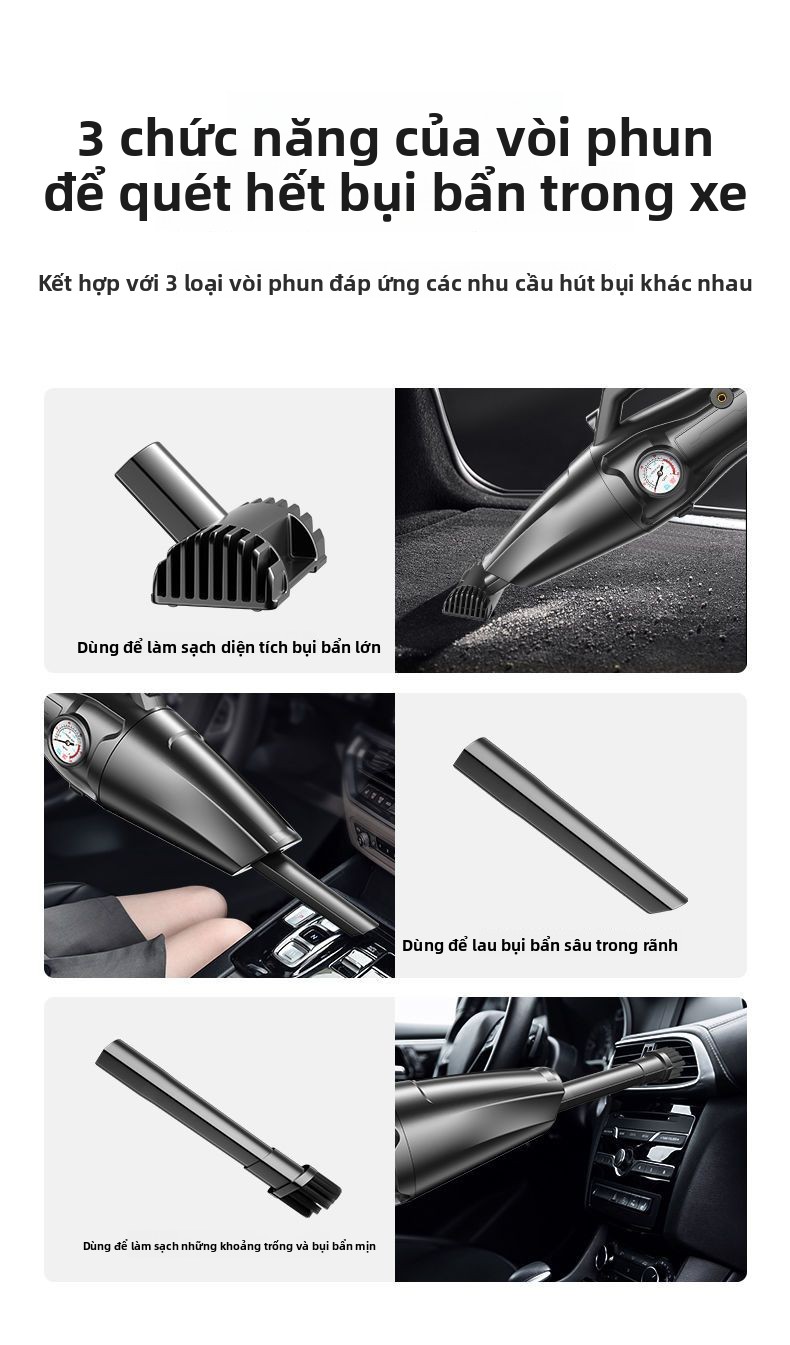 3 chức năng của vòi phun để quét hết bụi bẩn trong xe

Kết hợp với 3 loại vòi phun đáp ứng các nhu cầu hút bụi khác nhau

Dùng để làm sạch diện tích bụi bẩn lớn

Dùng để lau bụi bẩn sâu trong rãnh

Dùng để làm sạch những khoảng trống và bụi bẩn mịn