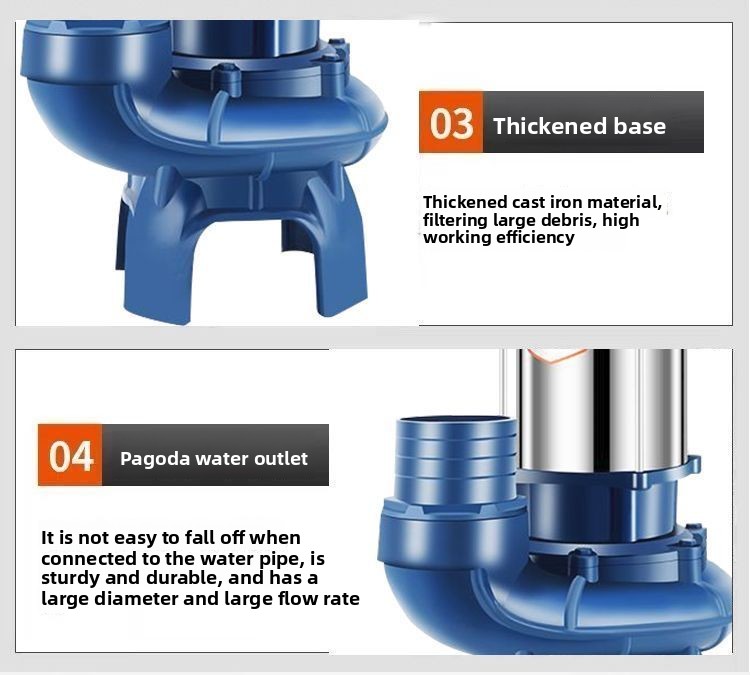 03 Thickened base

Thickened cast iron material, filtering large debris, high working efficiency

04 Pagoda water outlet

It is not easy to fall off when connected to the water pipe, is sturdy and durable, and has a large diameter and large flow rate