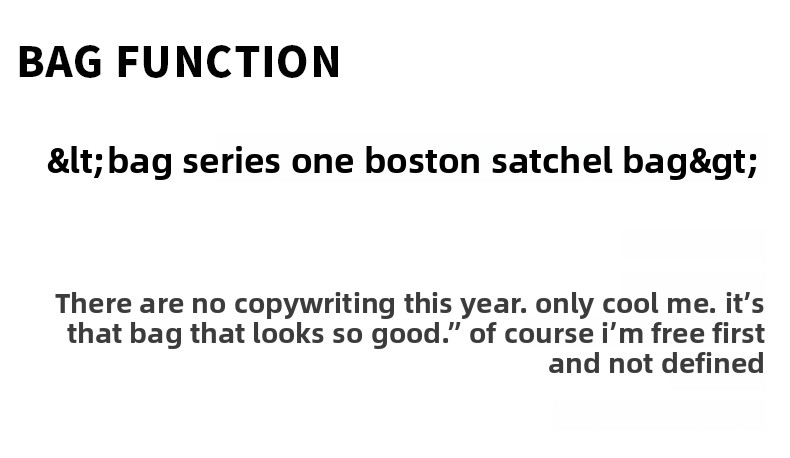 BAG FUNCTION

&lt;bag series one boston satchel bag&gt;

There are no copywriting this year. only cool me. it's that bag that looks so good." of course i'm free first and not defined