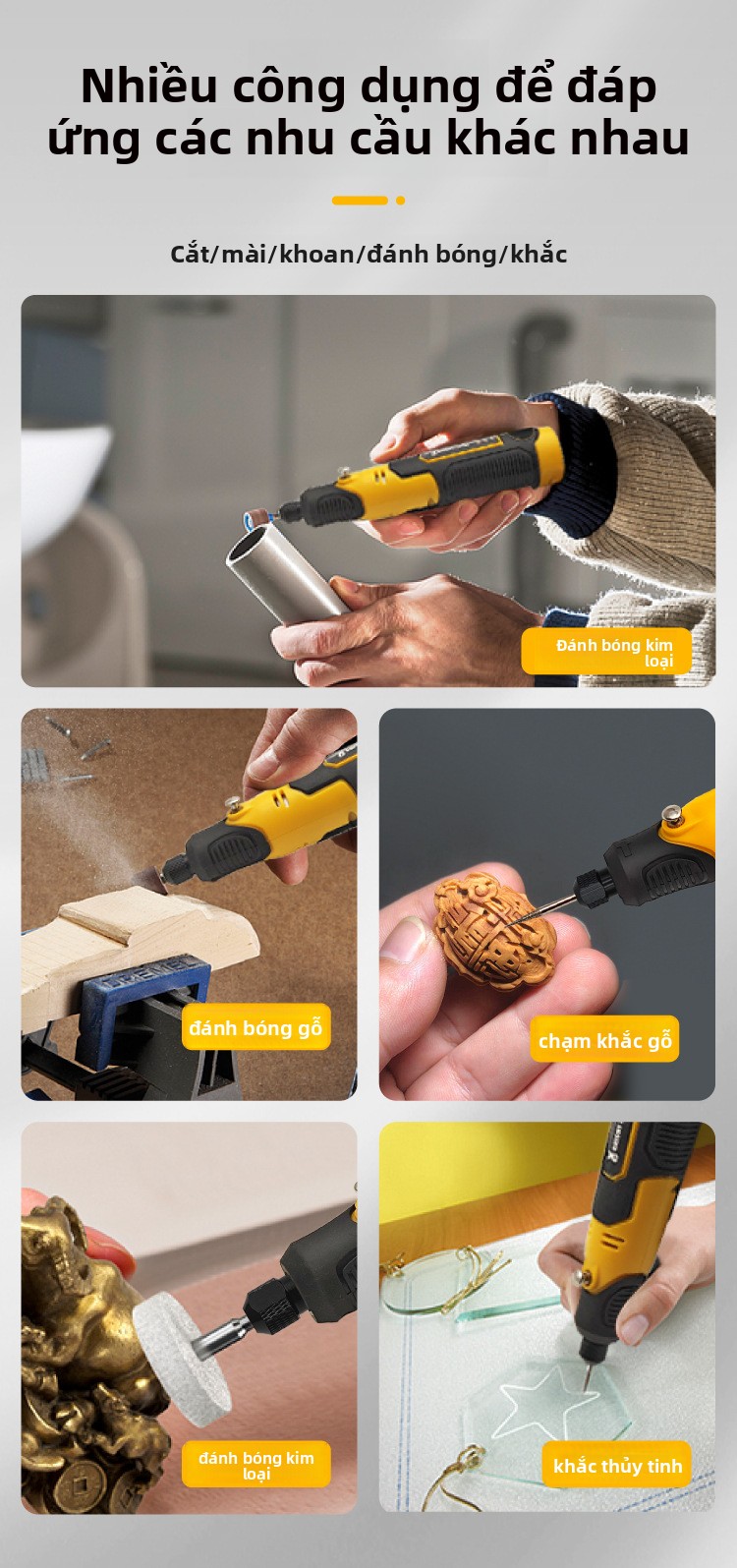 Nhiều công dụng để đáp ứng các nhu cầu khác nhau

Cắt/mài/khoan/đánh bóng/khắc

Đánh bóng kim loại

đánh bóng gỗ

chạm khắc gỗ

đánh bóng kim loại

khắc thủy tinh