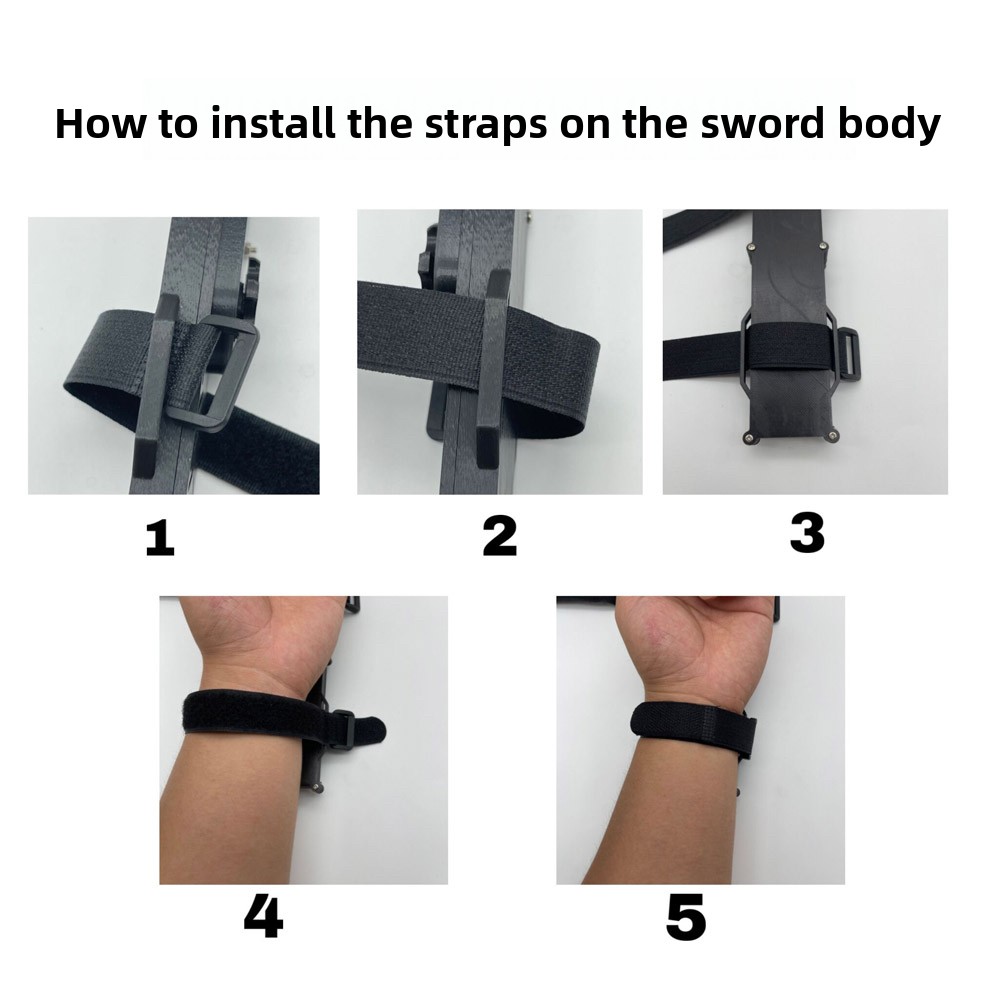 How to install the straps on the sword body

1

2

3

4

5