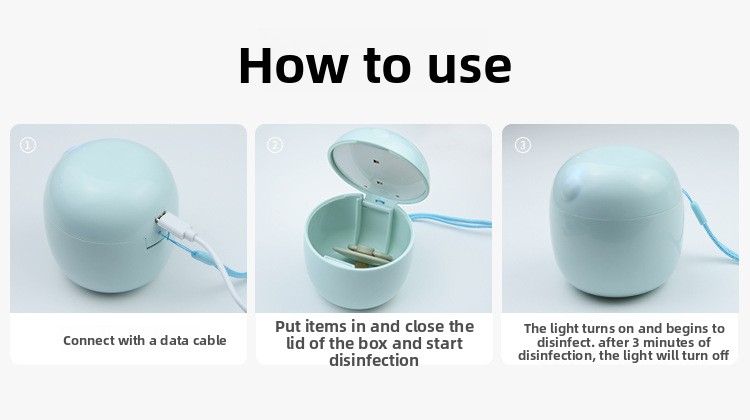 How to use

①

Connect with a data cable

②

Put items in and close the lid of the box and start disinfection

③

The light turns on and begins to disinfect. after 3 minutes of disinfection, the light will turn off