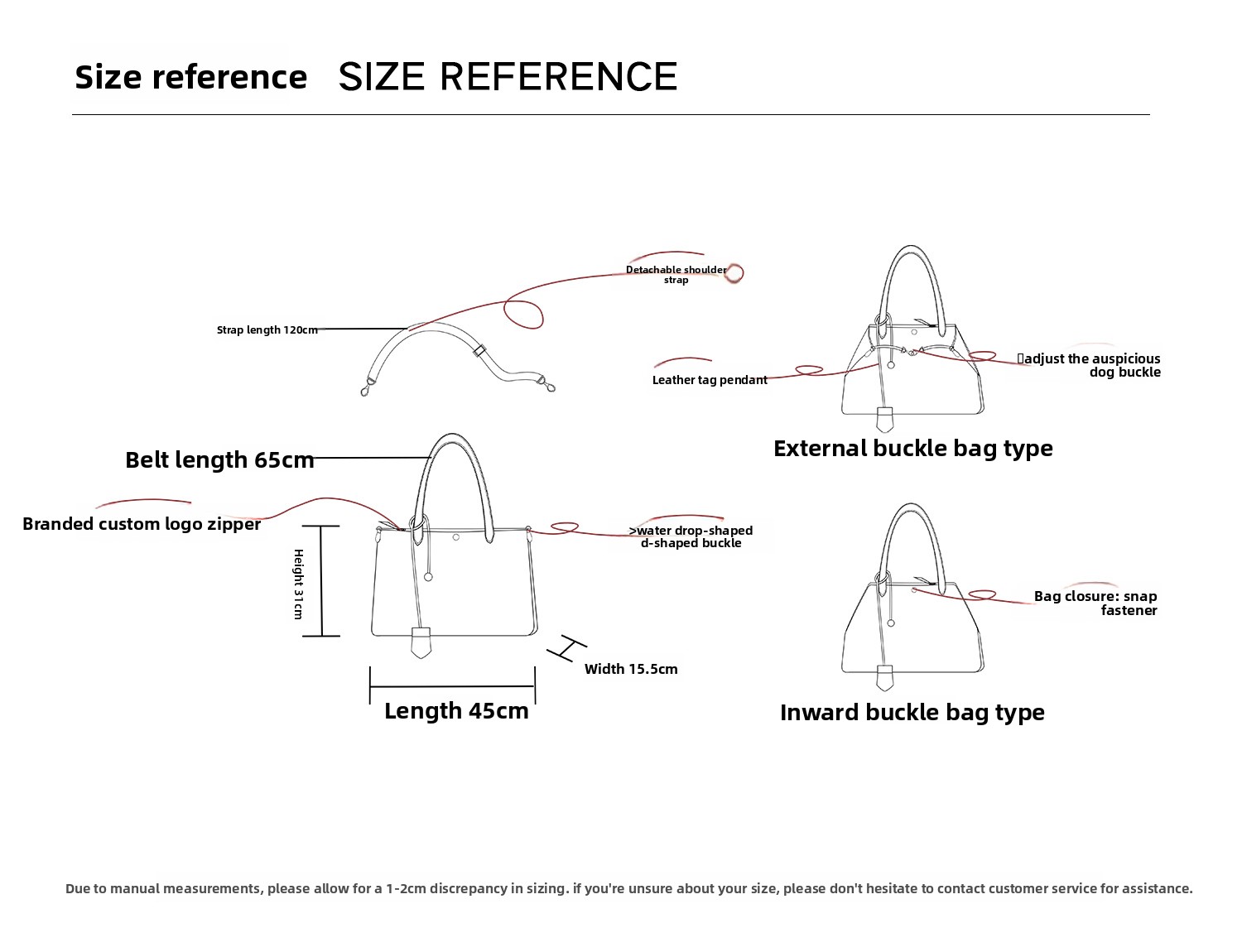 Size reference SIZE REFERENCE

Detachable shoulder strap

Strap length 120cm

Leather tag pendant

adjust the auspicious dog buckle

External buckle bag type

Belt length 65cm

Branded custom logo zipper

>water drop-shaped d-shaped buckle

Height 31cm

Width 15.5cm

Length 45cm

Bag closure: snap fastener

Inward buckle bag type

Due to manual measurements, please allow for a 1-2cm discrepancy in sizing. if you're unsure about your size, please don't hesitate to contact customer service for assistance.