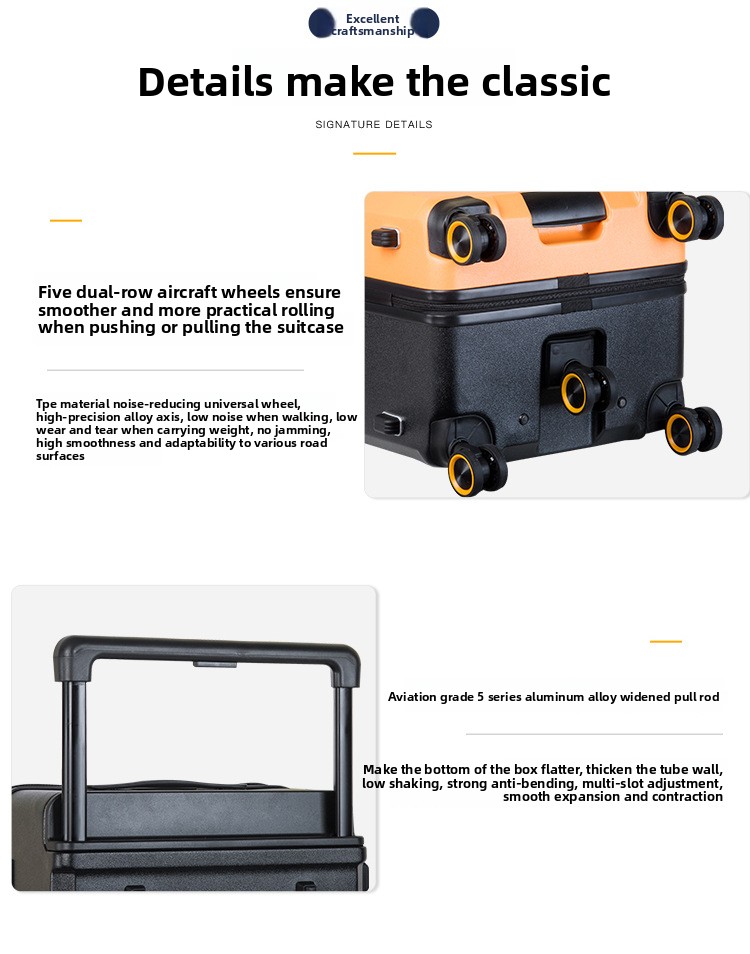 Excellent craftsmanship

Details make the classic

SIGNATURE DETAILS

Five dual-row aircraft wheels ensure smoother and more practical rolling when pushing or pulling the suitcase

Tpe material noise-reducing universal wheel, high-precision alloy axis, low noise when walking, low wear and tear when carrying weight, no jamming, high smoothness and adaptability to various road surfaces

Aviation grade 5 series aluminum alloy widened pull rod

Make the bottom of the box flatter, thicken the tube wall, low shaking, strong anti-bending, multi-slot adjustment, smooth expansion and contraction