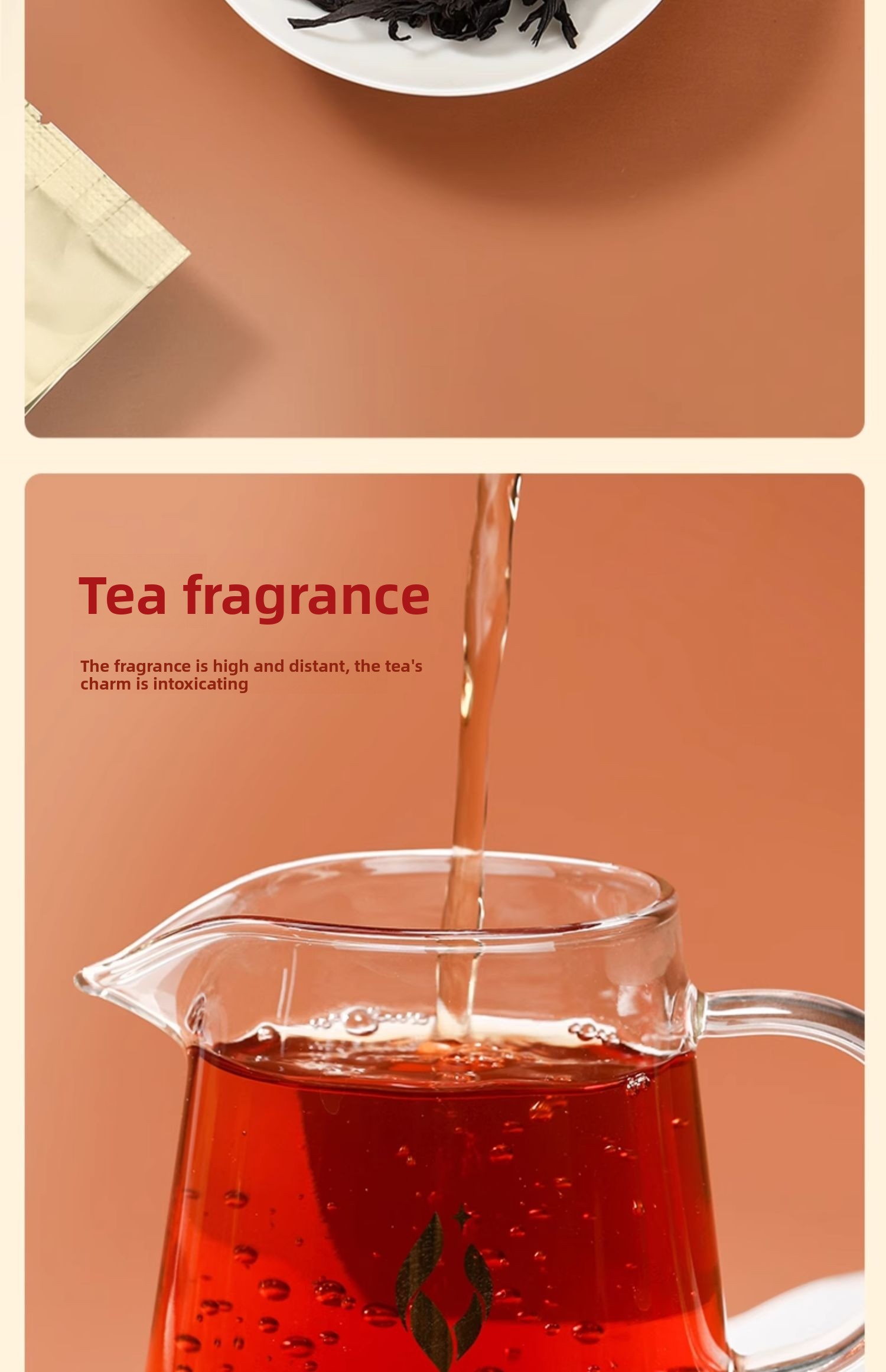 Tea fragrance

The fragrance is high and distant, the tea's charm is intoxicating