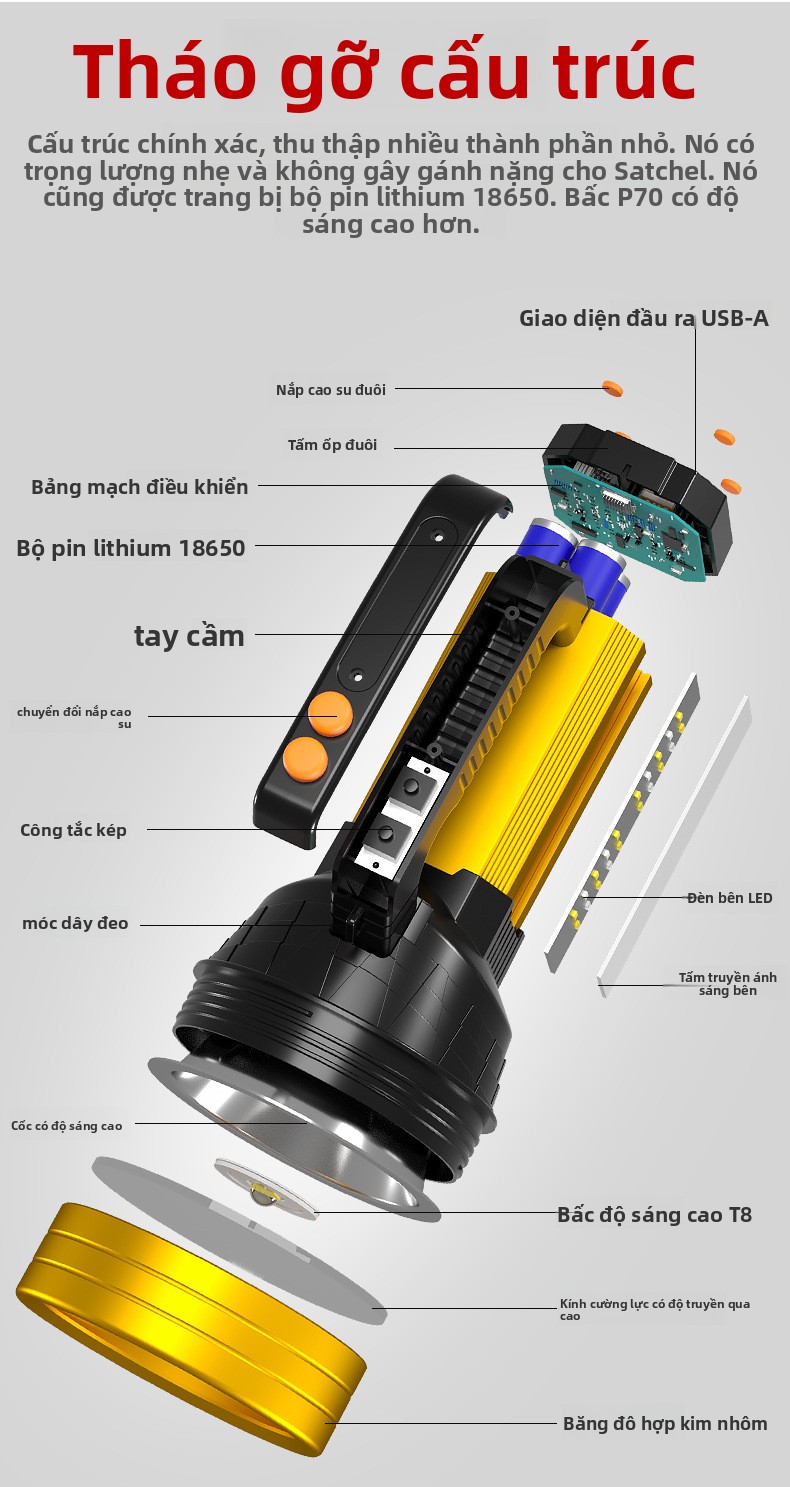 Tháo gỡ cấu trúc

Cấu trúc chính xác, thu thập nhiều thành phần nhỏ. Nó có trọng lượng nhẹ và không gây gánh nặng cho Satchel. Nó cũng được trang bị bộ pin lithium 18650. Bấc P70 có độ sáng cao hơn.

Giao diện đầu ra USB-A

Nắp cao su đuôi

Tấm ốp đuôi

Bảng mạch điều khiển

Bộ pin lithium 18650

tay cầm

chuyển đổi nắp cao su

Công tắc kép

móc dây đeo

Đèn bên LED

Tấm truyền ánh sáng bên

Cốc có độ sáng cao

Bấc độ sáng cao T8

Kính cường lực có độ truyền qua cao

Băng đô hợp kim nhôm