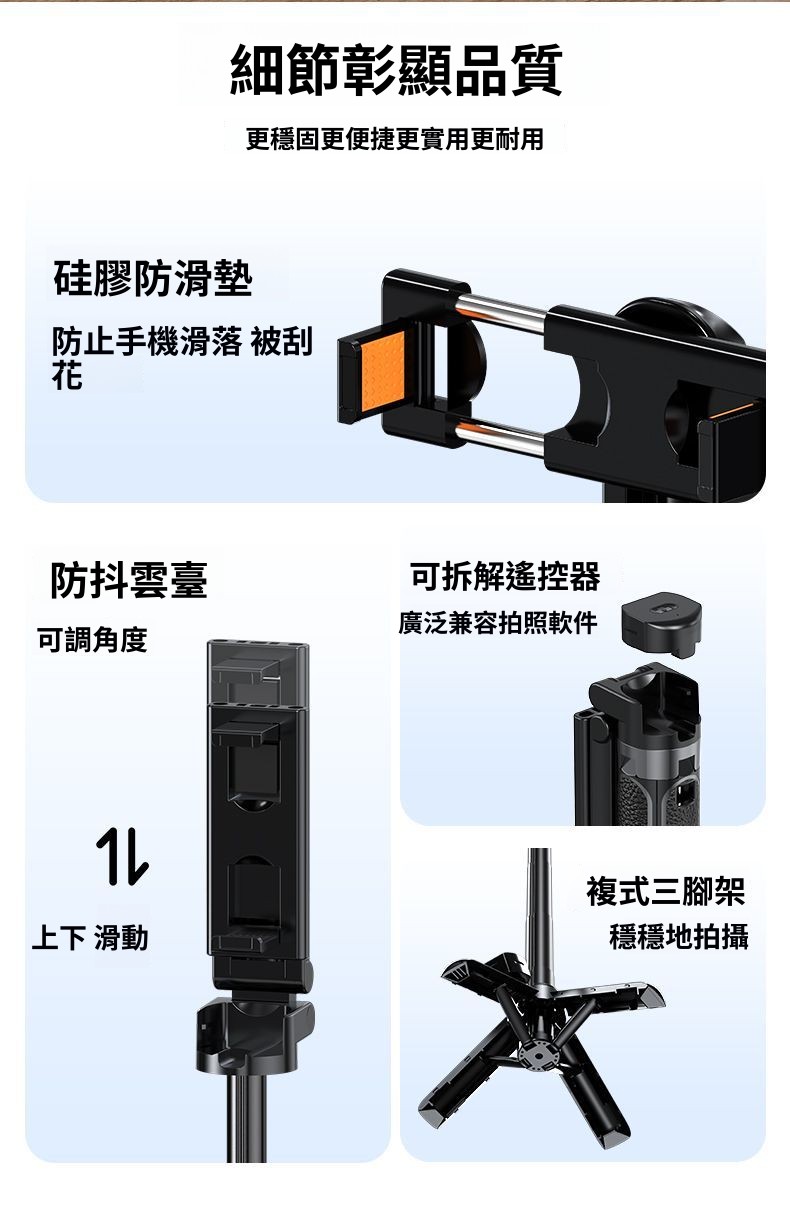 細節彰顯品質

更穩固更便捷更實用更耐用

硅膠防滑墊

防止手機滑落 被刮花

防抖雲臺

可調角度

上下 滑動

可拆解遙控器

廣泛兼容拍照軟件

複式三腳架

穩穩地拍攝