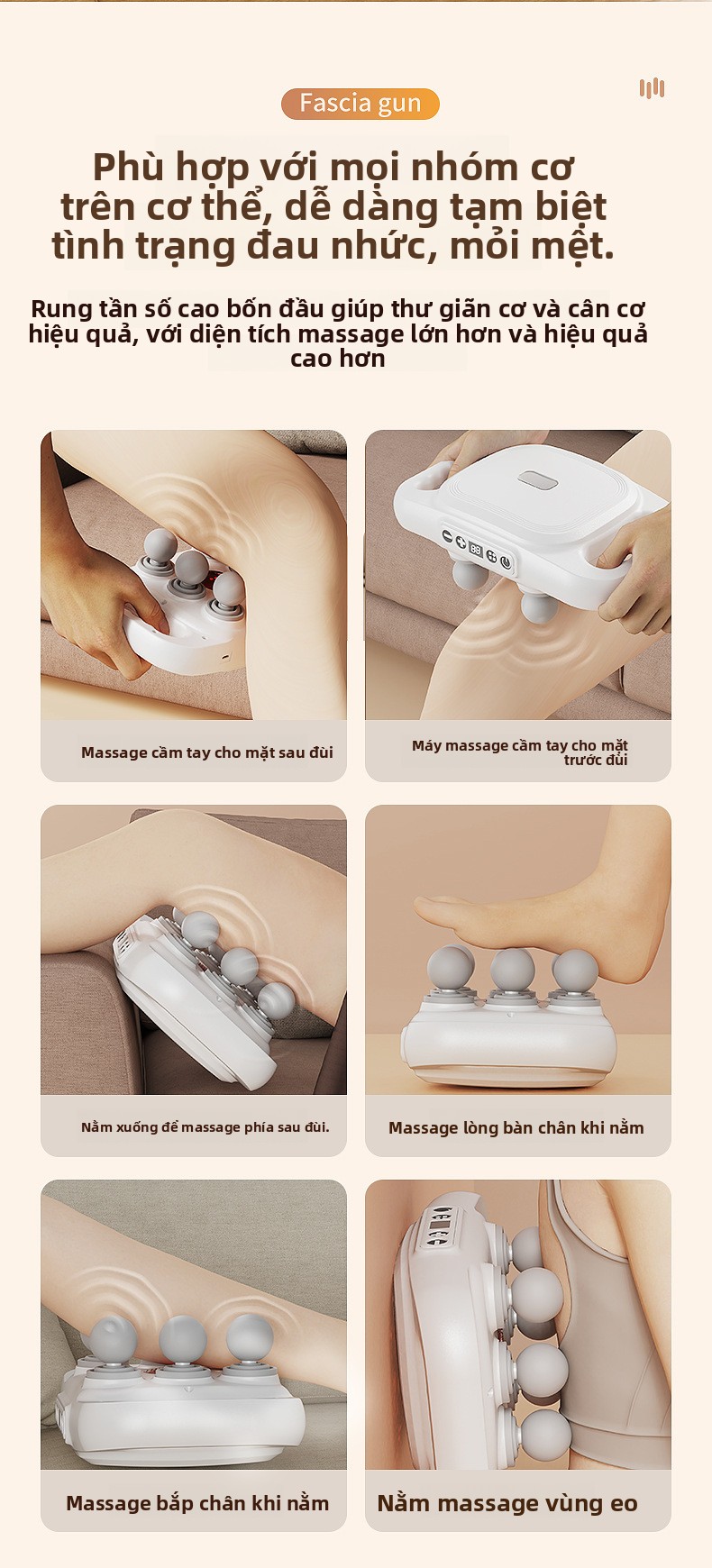 Fascia gun

Phù hợp với mọi nhóm cơ trên cơ thể, dễ dàng tạm biệt tình trạng đau nhức, mỏi mệt.

Rung tần số cao bốn đầu giúp thư giãn cơ và cân cơ hiệu quả, với diện tích massage lớn hơn và hiệu quả cao hơn

Massage cầm tay cho mặt sau đùi

Máy massage cầm tay cho mặt trước đùi

Nằm xuống để massage phía sau đùi.

Massage lòng bàn chân khi nằm

Massage bắp chân khi nằm

Nằm massage vùng eo