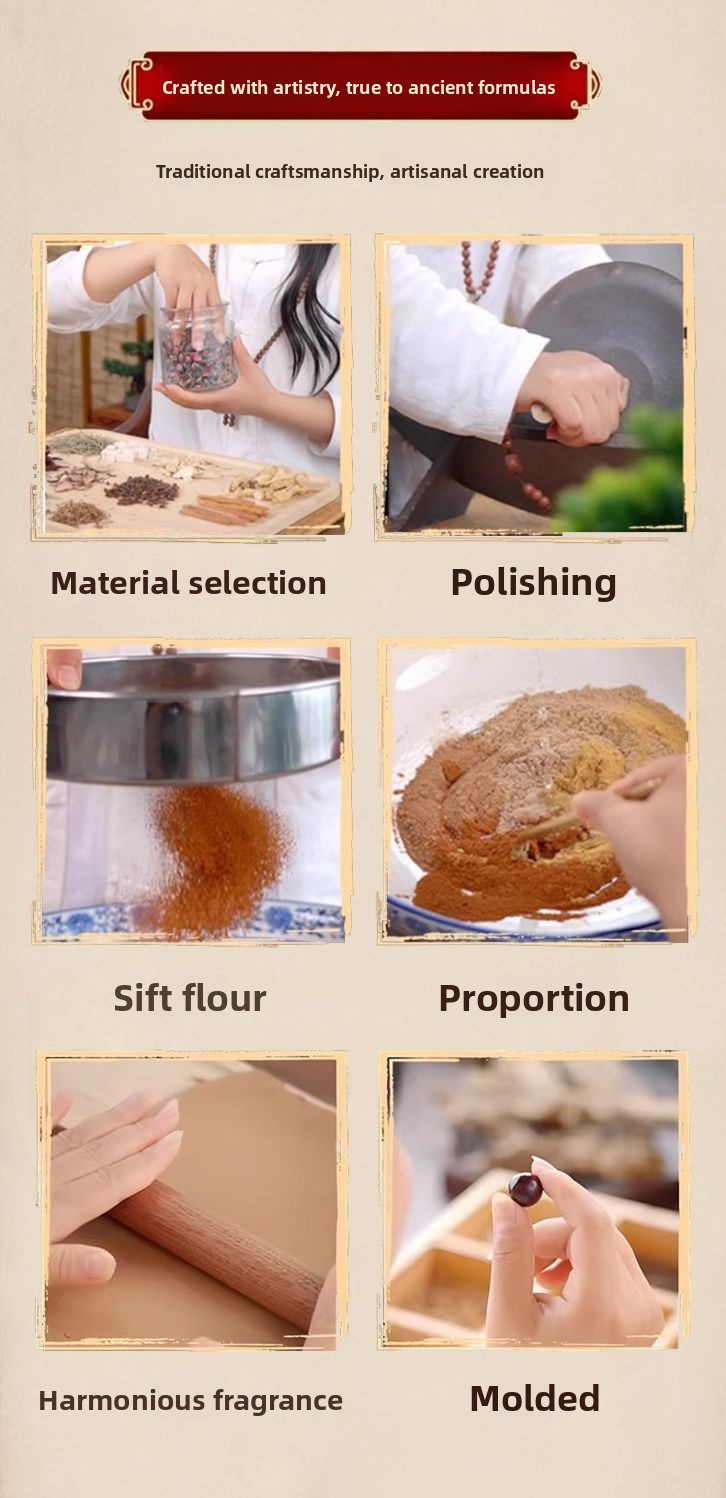 Crafted with artistry, true to ancient formulas

Traditional craftsmanship, artisanal creation

Material selection

Polishing

Sift flour

Proportion

Harmonious fragrance

Molded