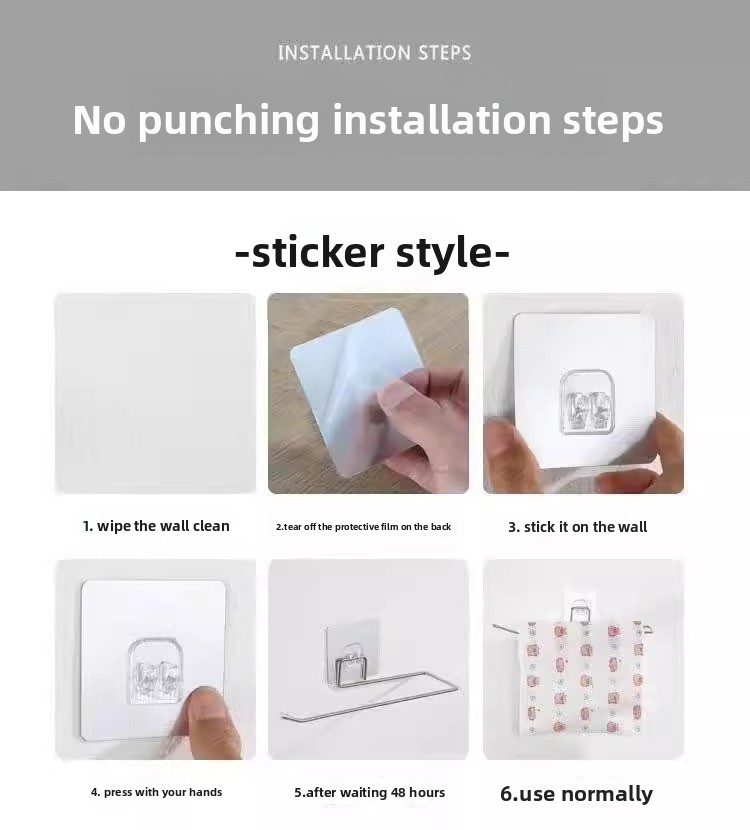 INSTALLATION STEPS

No punching installation steps

-sticker style-

1. wipe the wall clean

2.tear off the protective film on the back

3. stick it on the wall

4. press with your hands

5.after waiting 48 hours

6.use normally