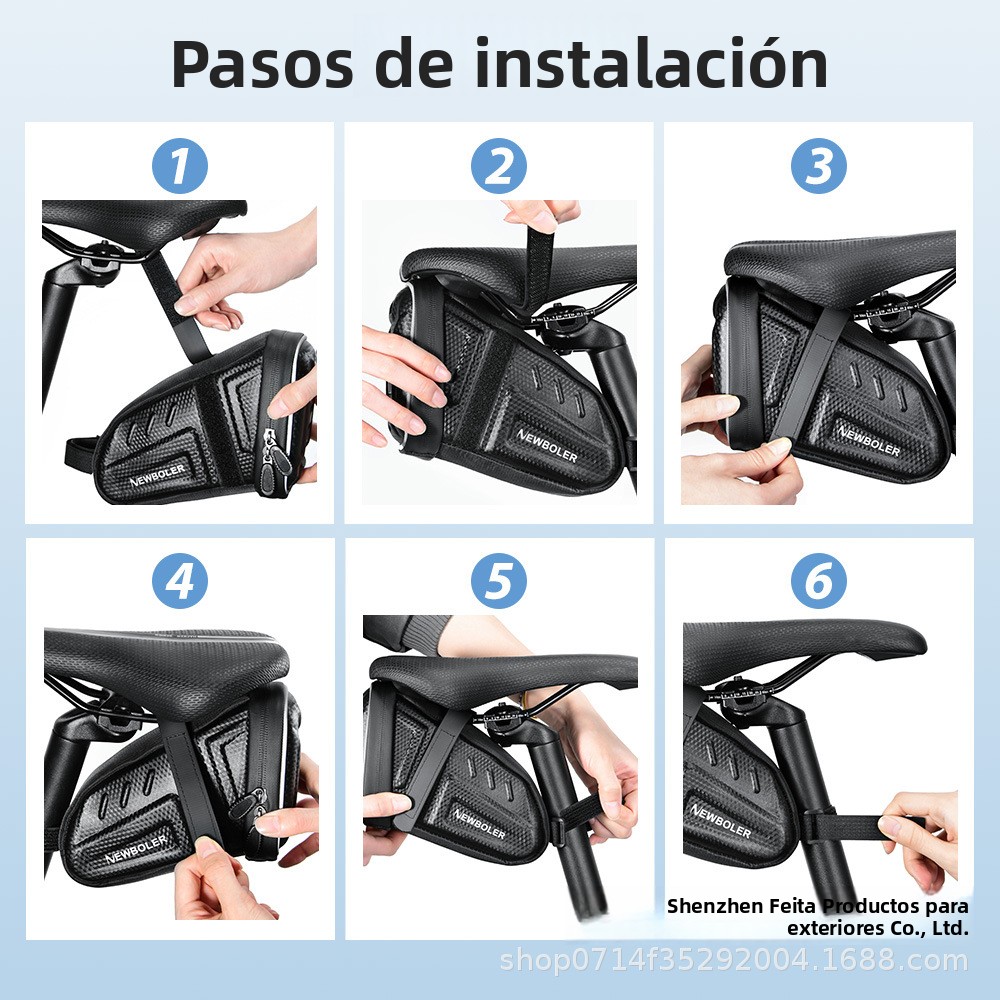 Pasos de instalación

1

NEWBOLER

2

NEWBOLER

3

NEWBOLER

4

NEWBOLER

5

NEWBOLER

6

NEWBOLER

Shenzhen Feita Productos para exteriores Co., Ltd.

shop0714f35292004.1688.com