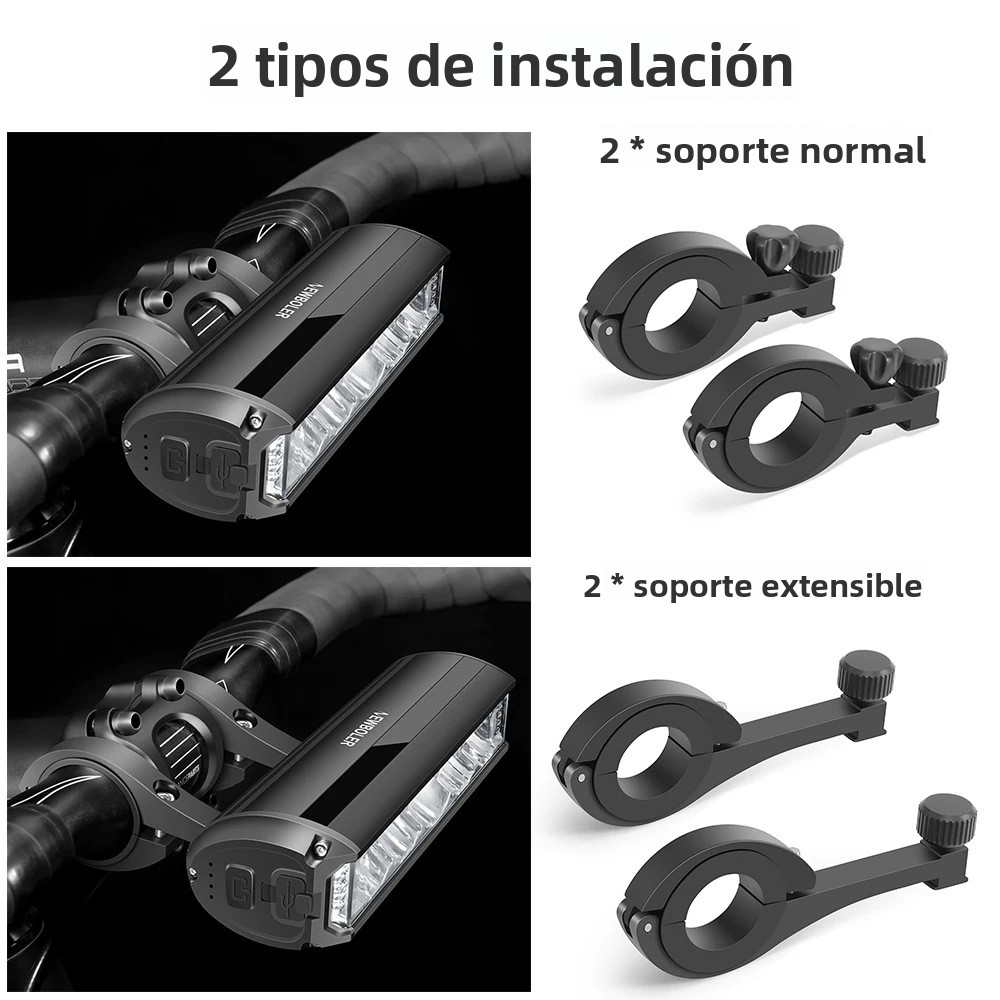 2 tipos de instalación

2 * soporte normal

NEWBOLER

2 * soporte extensible

NEWBOLER