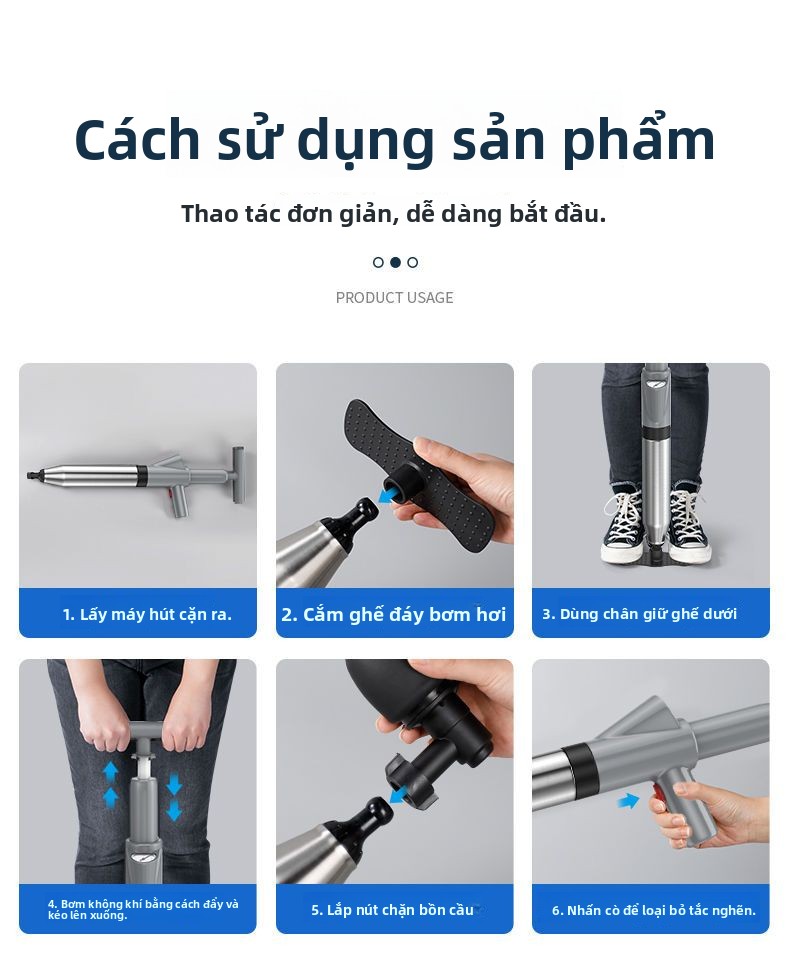 Cách sử dụng sản phẩm

Thao tác đơn giản, dễ dàng bắt đầu.

PRODUCT USAGE

1. Lấy máy hút cặn ra.

2. Cắm ghế đáy bơm hơi

3. Dùng chân giữ ghế dưới

4. Bơm không khí bằng cách đẩy và kéo lên xuống.

5. Lắp nút chặn bồn cầu

6. Nhấn cò để loại bỏ tắc nghẽn.