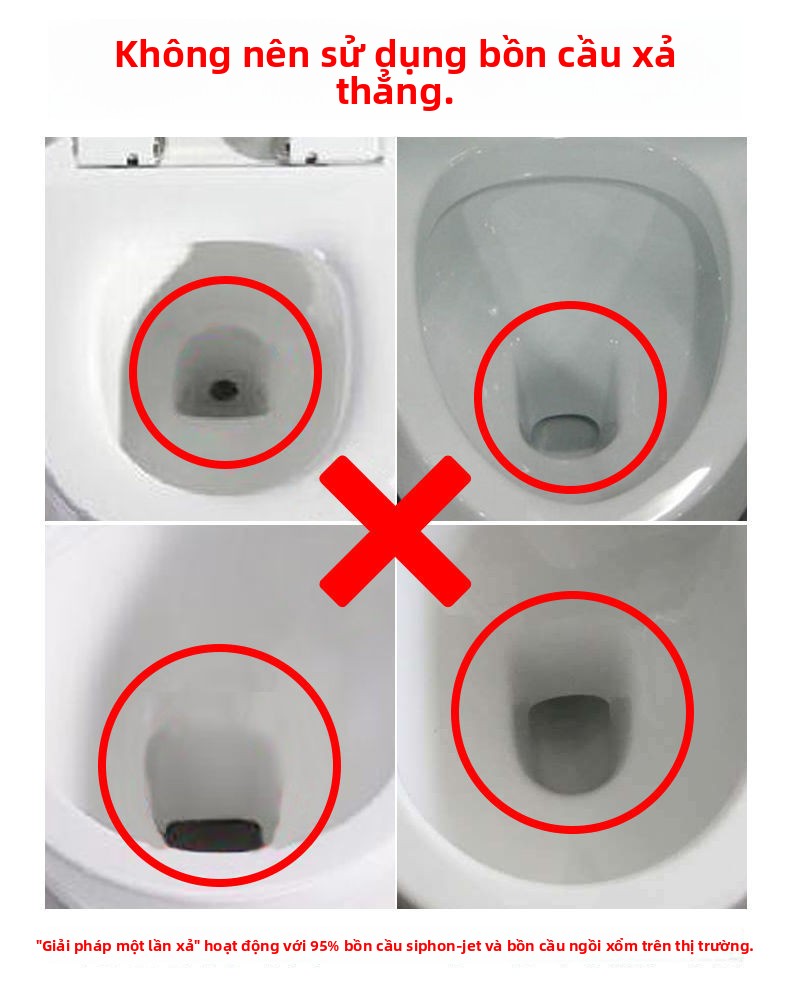 Không nên sử dụng bồn cầu xả thẳng.

"Giải pháp một lần xả" hoạt động với 95% bồn cầu siphon-jet và bồn cầu ngồi xổm trên thị trường.