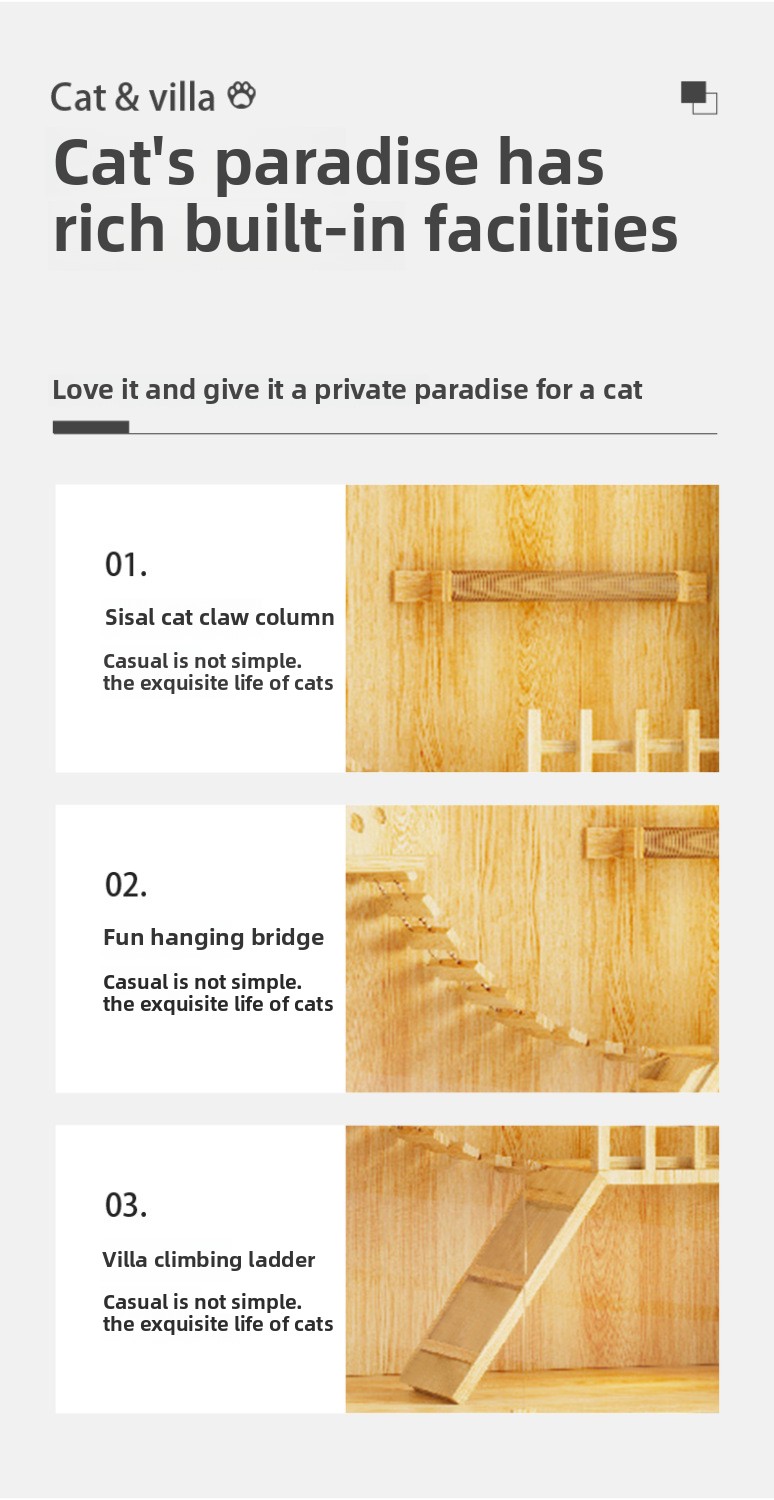 Cat & villa

Cat's paradise has rich built-in facilities

Love it and give it a private paradise for a cat

01.

Sisal cat claw column

Casual is not simple.
the exquisite life of cats

02.

Fun hanging bridge

Casual is not simple.
the exquisite life of cats

03.

Villa climbing ladder

Casual is not simple.
the exquisite life of cats