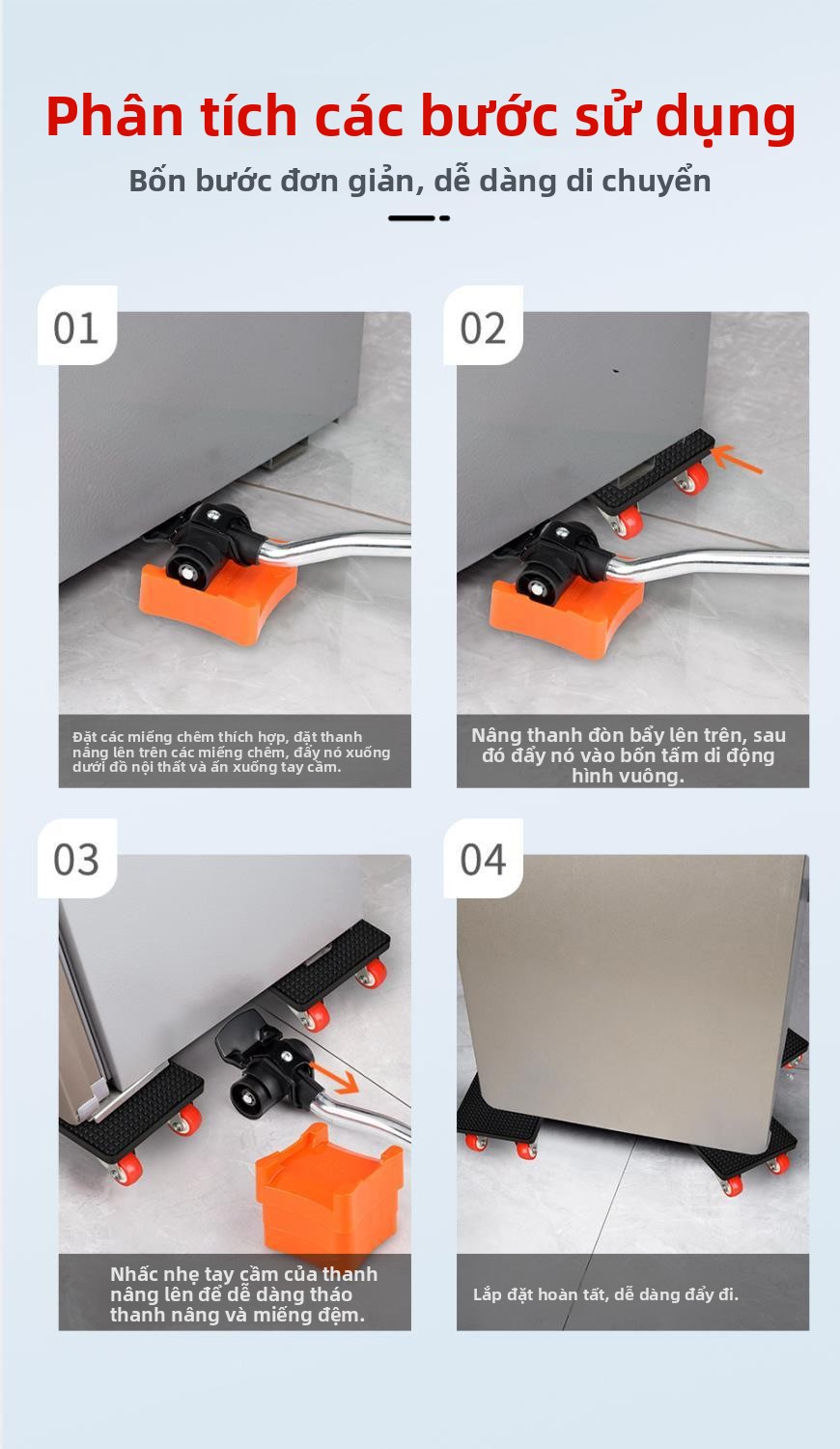 Phân tích các bước sử dụng

Bốn bước đơn giản, dễ dàng di chuyển

01

Đặt các miếng chêm thích hợp, đặt thanh nâng lên trên các miếng chêm, đẩy nó xuống dưới đồ nội thất và ấn xuống tay cầm.

02

Nâng thanh đòn bẩy lên trên, sau đó đẩy nó vào bốn tấm di động hình vuông.

03

Nhấc nhẹ tay cầm của thanh nâng lên để dễ dàng tháo thanh nâng và miếng đệm.

04

Lắp đặt hoàn tất, dễ dàng đẩy đi.