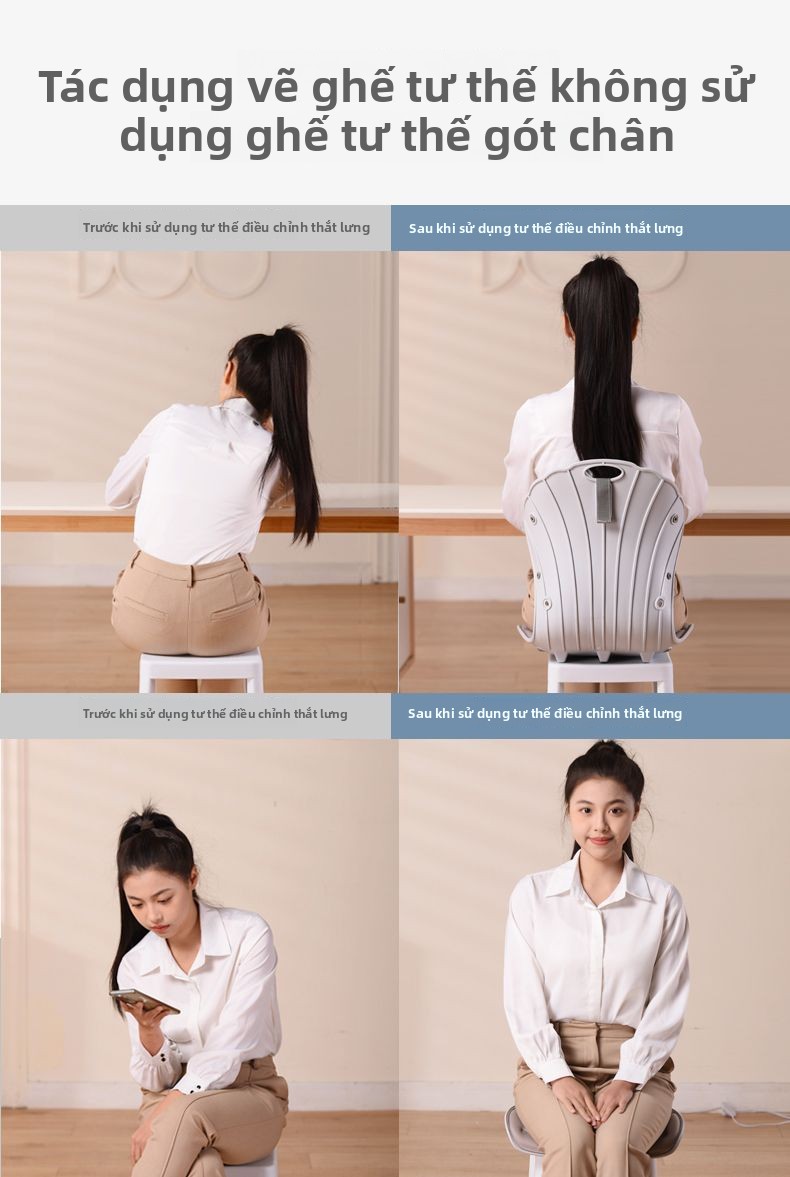 Tác dụng vẽ ghế tư thế không sử dụng ghế tư thế gót chân

Trước khi sử dụng tư thế điều chỉnh thắt lưng

Sau khi sử dụng tư thế điều chỉnh thắt lưng

Trước khi sử dụng tư thế điều chỉnh thắt lưng

Sau khi sử dụng tư thế điều chỉnh thắt lưng