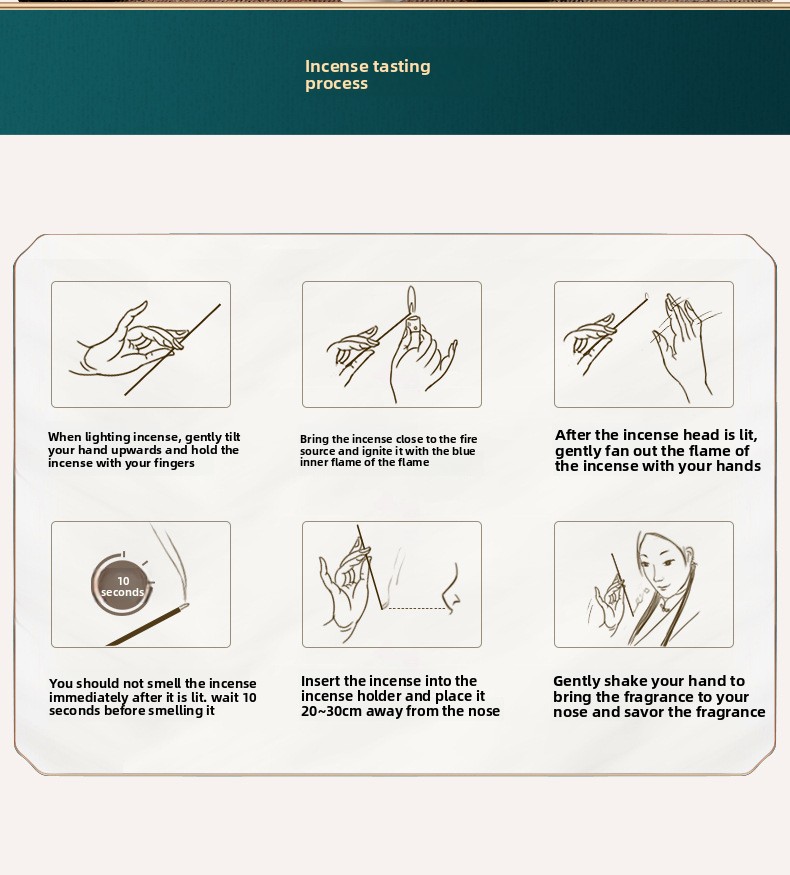 Incense tasting process

When lighting incense, gently tilt your hand upwards and hold the incense with your fingers

Bring the incense close to the fire source and ignite it with the blue inner flame of the flame

After the incense head is lit, gently fan out the flame of the incense with your hands

10 seconds

You should not smell the incense immediately after it is lit. wait 10 seconds before smelling it

Insert the incense into the incense holder and place it 20~30cm away from the nose

Gently shake your hand to bring the fragrance to your nose and savor the fragrance