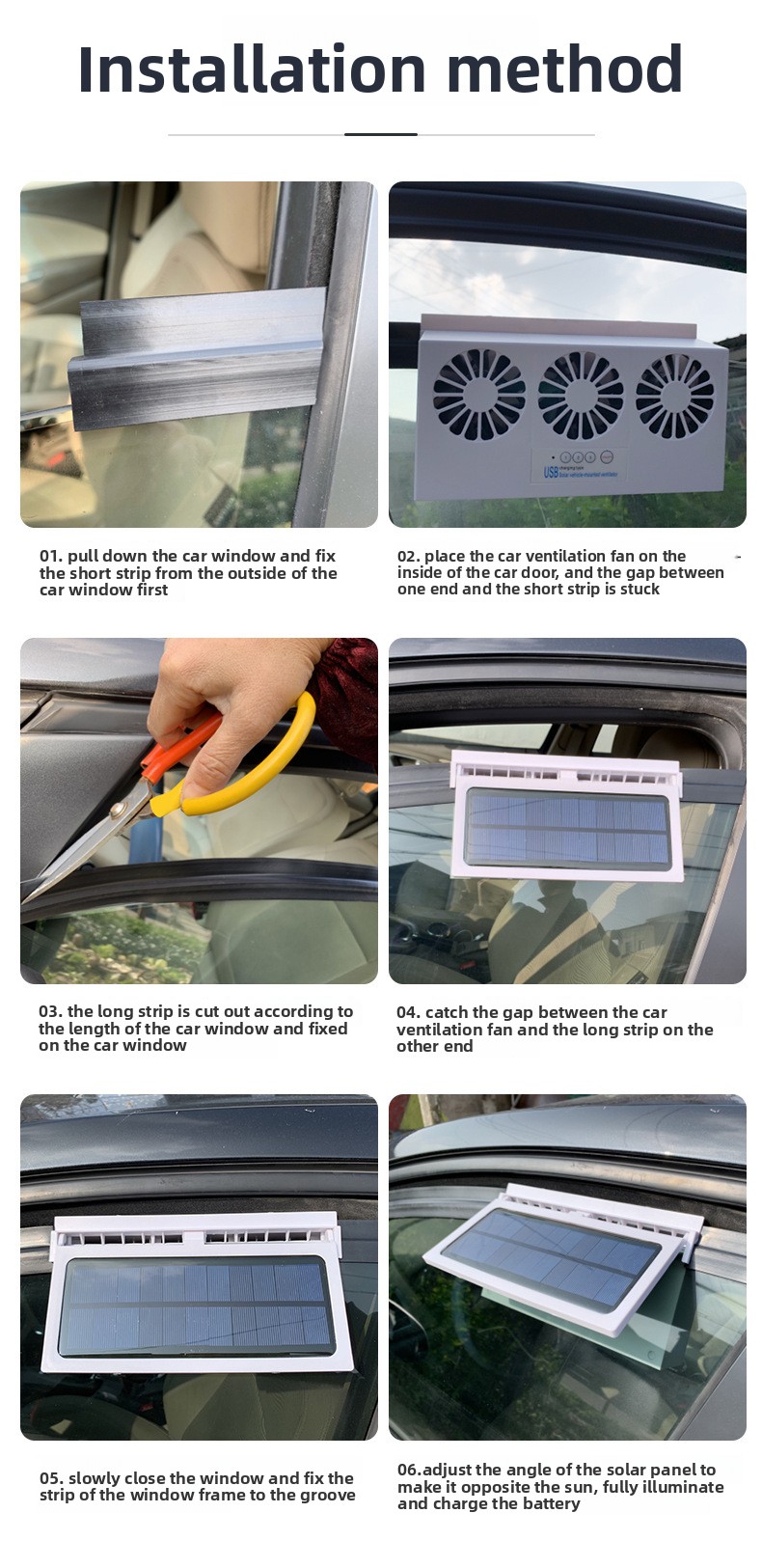 Installation method

USB

01. pull down the car window and fix the short strip from the outside of the car window first

02. place the car ventilation fan on the inside of the car door, and the gap between one end and the short strip is stuck

03. the long strip is cut out according to the length of the car window and fixed on the car window

04. catch the gap between the car ventilation fan and the long strip on the other end

05. slowly close the window and fix the strip of the window frame to the groove

06.adjust the angle of the solar panel to make it opposite the sun, fully illuminate and charge the battery