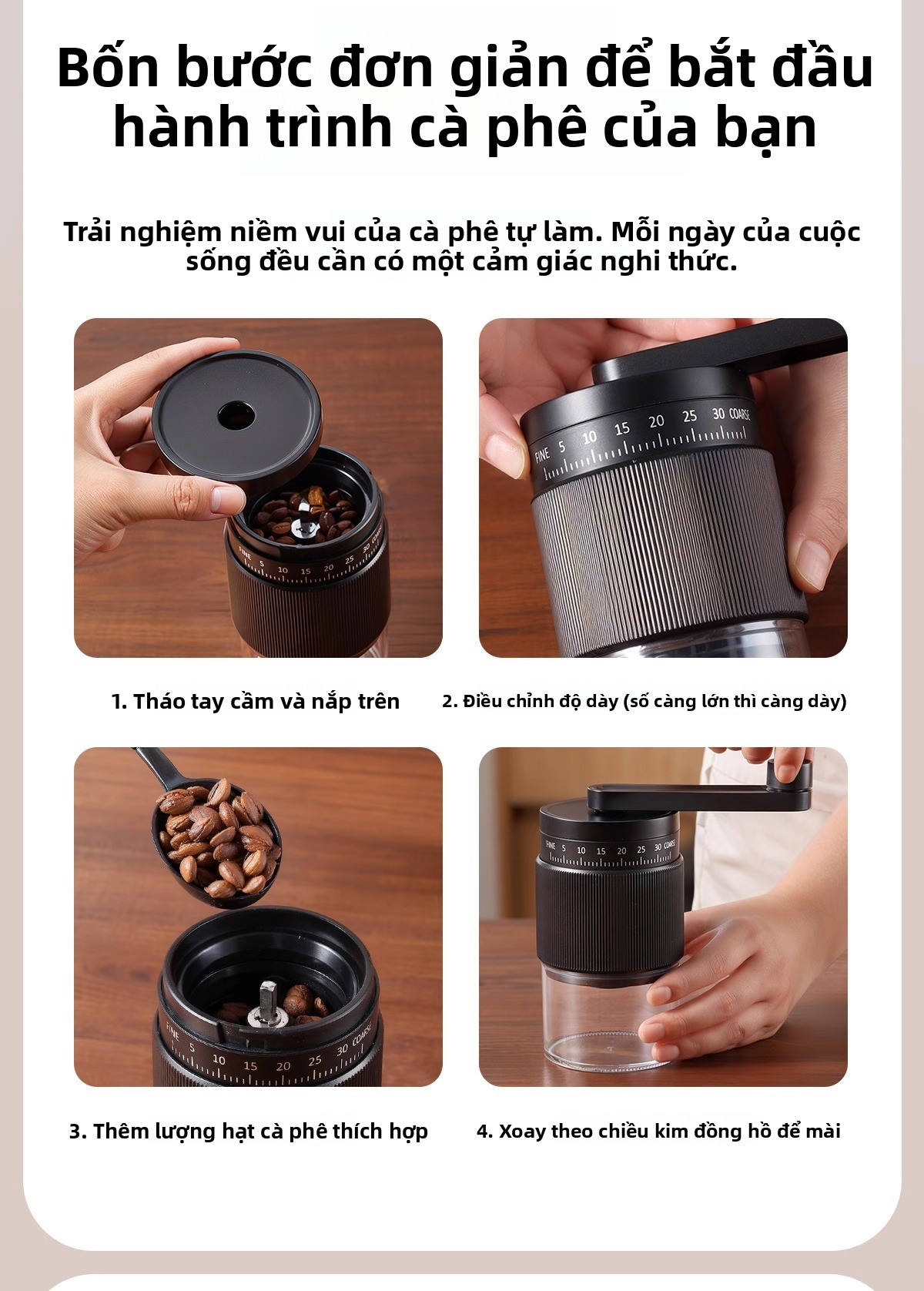 Bốn bước đơn giản để bắt đầu hành trình cà phê của bạn

Trải nghiệm niềm vui của cà phê tự làm. Mỗi ngày của cuộc sống đều cần có một cảm giác nghi thức.

FINE 5 10 15 20 25 30 COARSE

FINE 5 10 15 20 25 30 COARSE

1. Tháo tay cầm và nắp trên

2. Điều chỉnh độ dày (số càng lớn thì càng dày)

FINE 5 10 15 20 25 30 COARSE

FINE 5 10 15 20 25 30 COARSE

3. Thêm lượng hạt cà phê thích hợp

4. Xoay theo chiều kim đồng hồ để mài