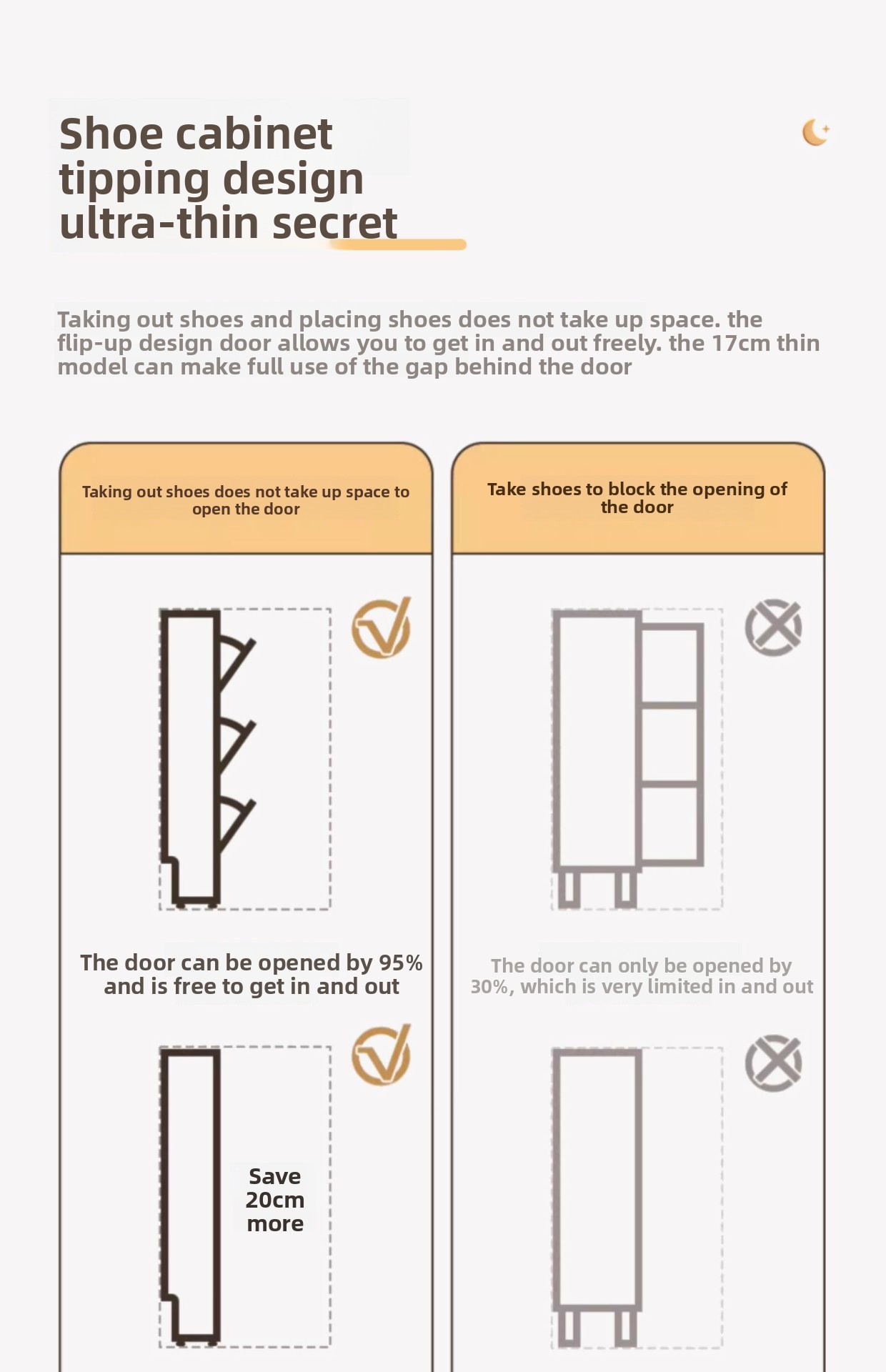 Shoe cabinet tipping design ultra-thin secret

Taking out shoes and placing shoes does not take up space. the flip-up design door allows you to get in and out freely. the 17cm thin model can make full use of the gap behind the door

Taking out shoes does not take up space to open the door

The door can be opened by 95% and is free to get in and out

Save 20cm more

Take shoes to block the opening of the door

The door can only be opened by 30%, which is very limited in and out