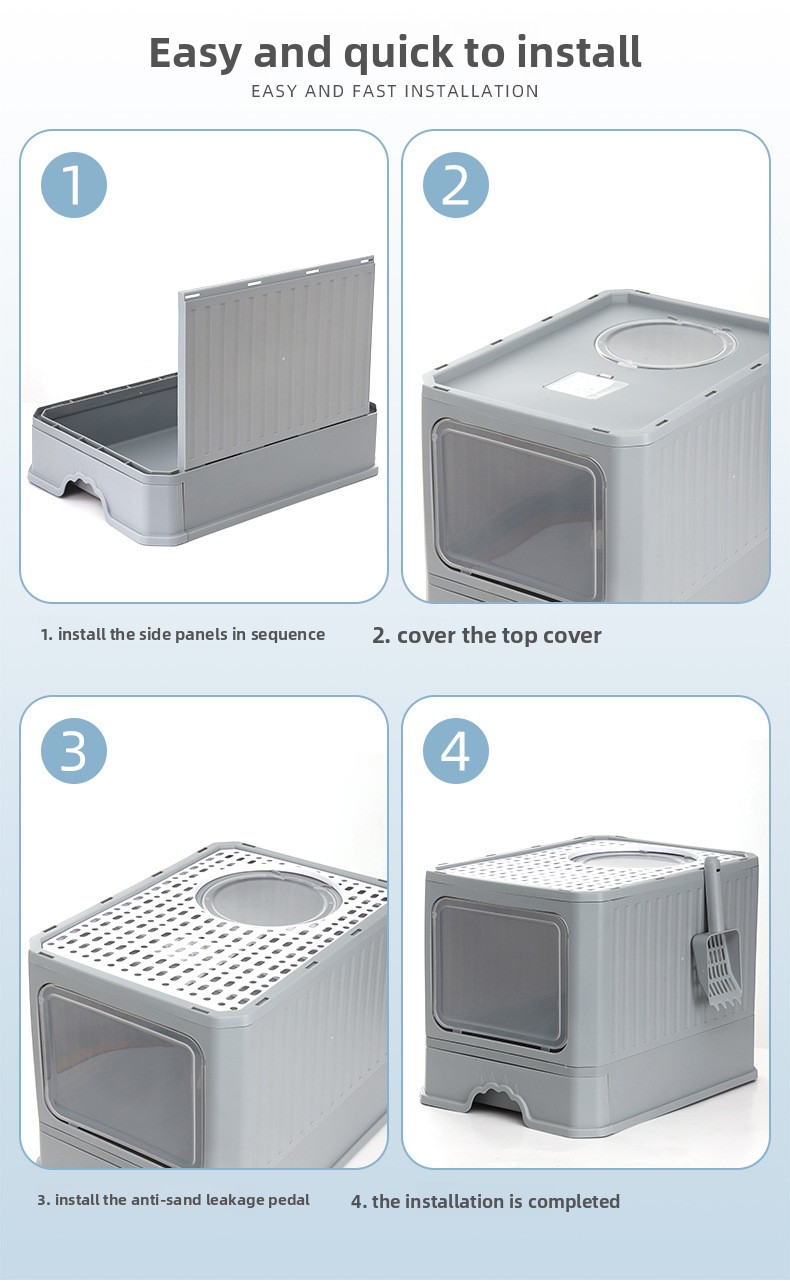 Easy and quick to install

EASY AND FAST INSTALLATION

1

2

1. install the side panels in sequence

2. cover the top cover

3

4

3. install the anti-sand leakage pedal

4. the installation is completed