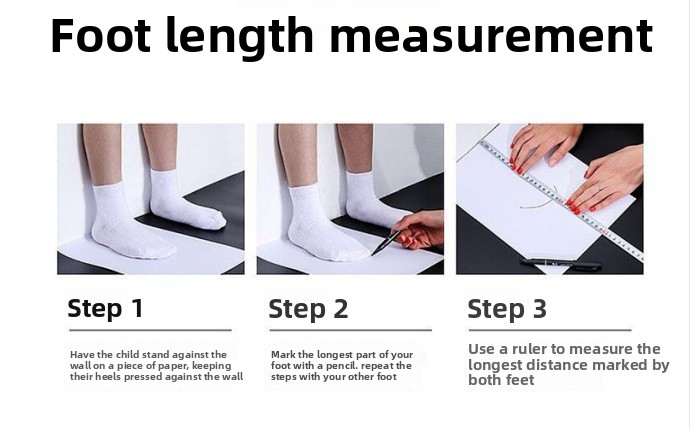 Foot length measurement

Step 1

Have the child stand against the wall on a piece of paper, keeping their heels pressed against the wall

Step 2

Mark the longest part of your foot with a pencil. repeat the steps with your other foot

Step 3

Use a ruler to measure the longest distance marked by both feet