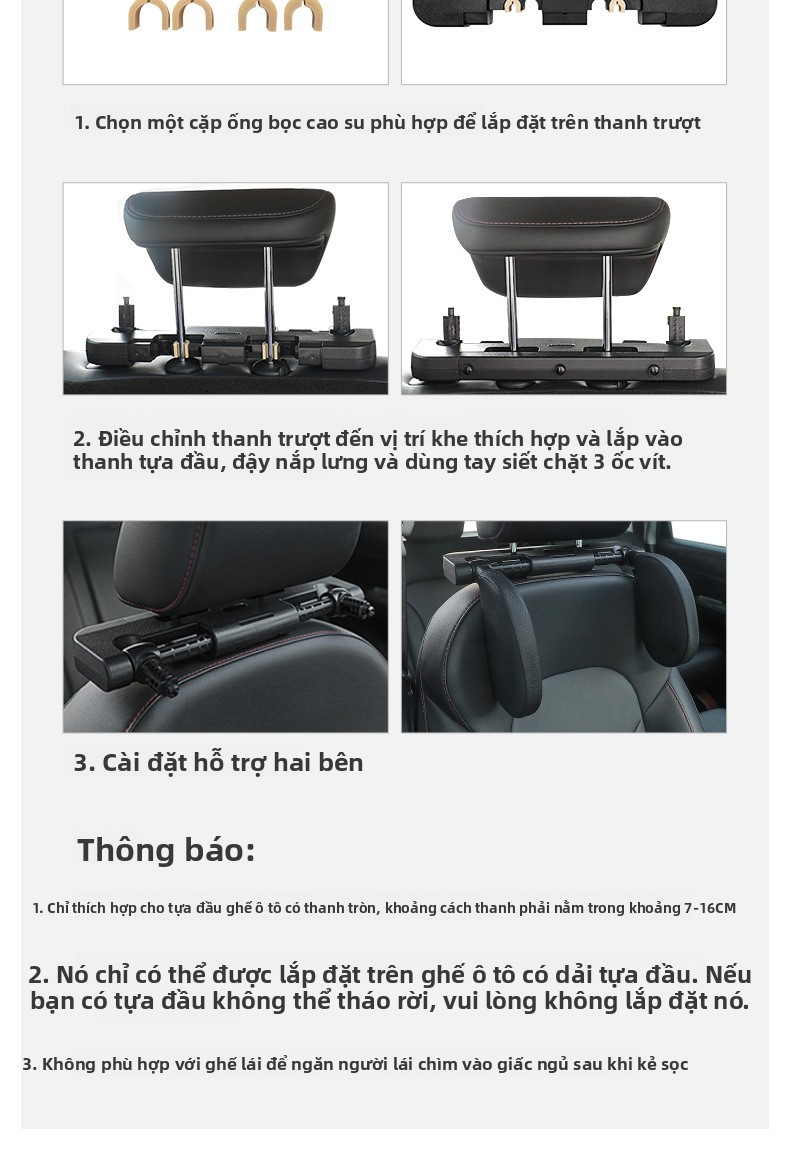 1. Chọn một cặp ống bọc cao su phù hợp để lắp đặt trên thanh trượt

2. Điều chỉnh thanh trượt đến vị trí khe thích hợp và lắp vào thanh tựa đầu, đậy nắp lưng và dùng tay siết chặt 3 ốc vít.

3. Cài đặt hỗ trợ hai bên

Thông báo:

1. Chỉ thích hợp cho tựa đầu ghế ô tô có thanh tròn, khoảng cách thanh phải nằm trong khoảng 7-16CM

2. Nó chỉ có thể được lắp đặt trên ghế ô tô có dải tựa đầu. Nếu bạn có tựa đầu không thể tháo rời, vui lòng không lắp đặt nó.

3. Không phù hợp với ghế lái để ngăn người lái chìm vào giấc ngủ sau khi kẻ sọc