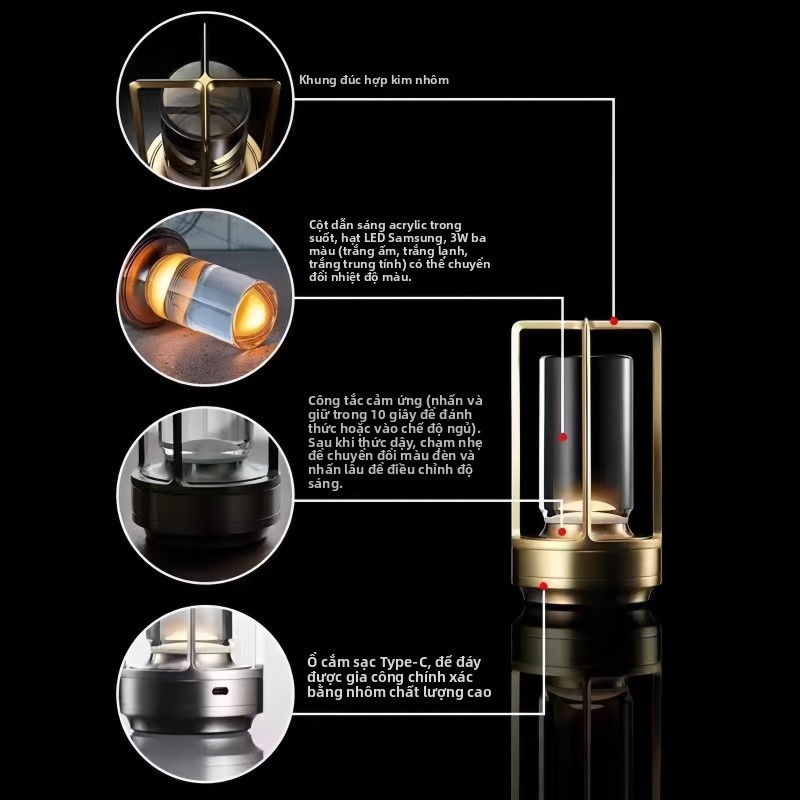 Khung đúc hợp kim nhôm

Cột dẫn sáng acrylic trong suốt, hạt LED Samsung, 3W ba màu (trắng ấm, trắng lạnh, trắng trung tính) có thể chuyển đổi nhiệt độ màu.

Công tắc cảm ứng (nhấn và giữ trong 10 giây để đánh thức hoặc vào chế độ ngủ). Sau khi thức dậy, chạm nhẹ để chuyển đổi màu đèn và nhấn lâu để điều chỉnh độ sáng.

Ổ cắm sạc Type-C, đế đáy được gia công chính xác bằng nhôm chất lượng cao