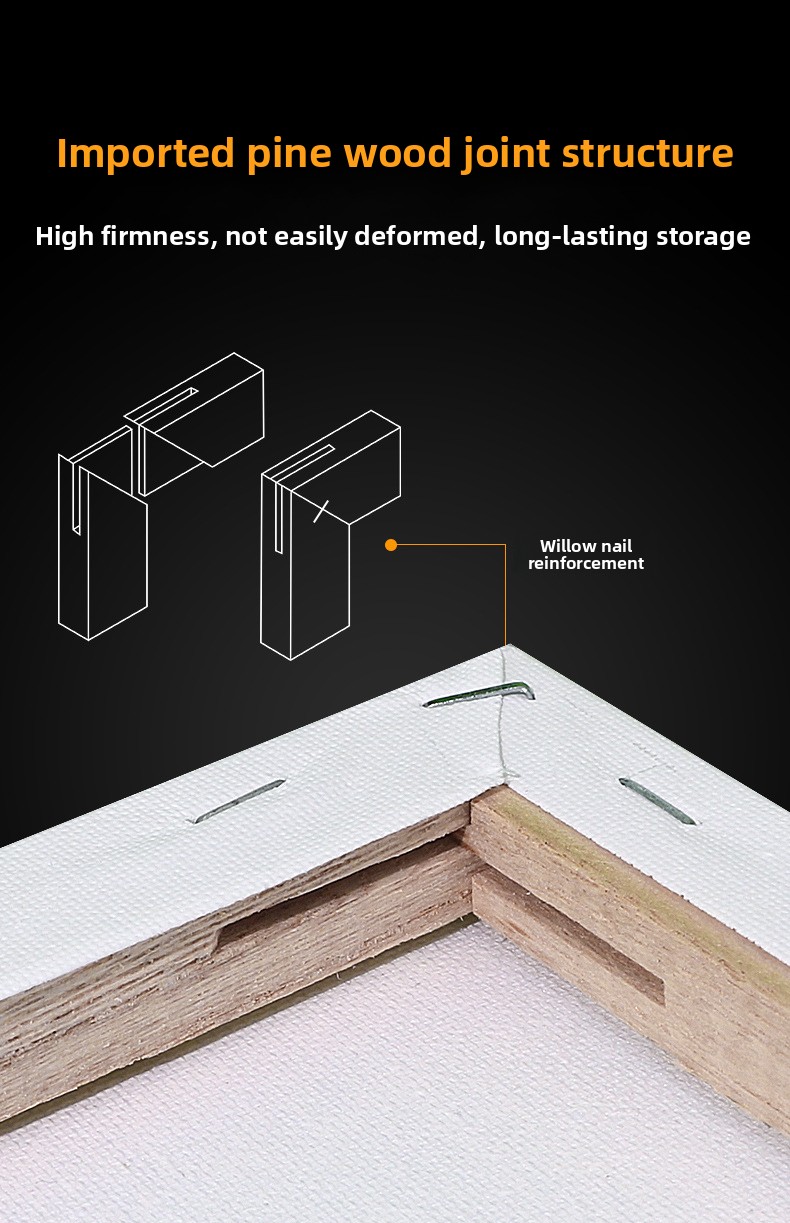 Imported pine wood joint structure

High firmness, not easily deformed, long-lasting storage

Willow nail reinforcement