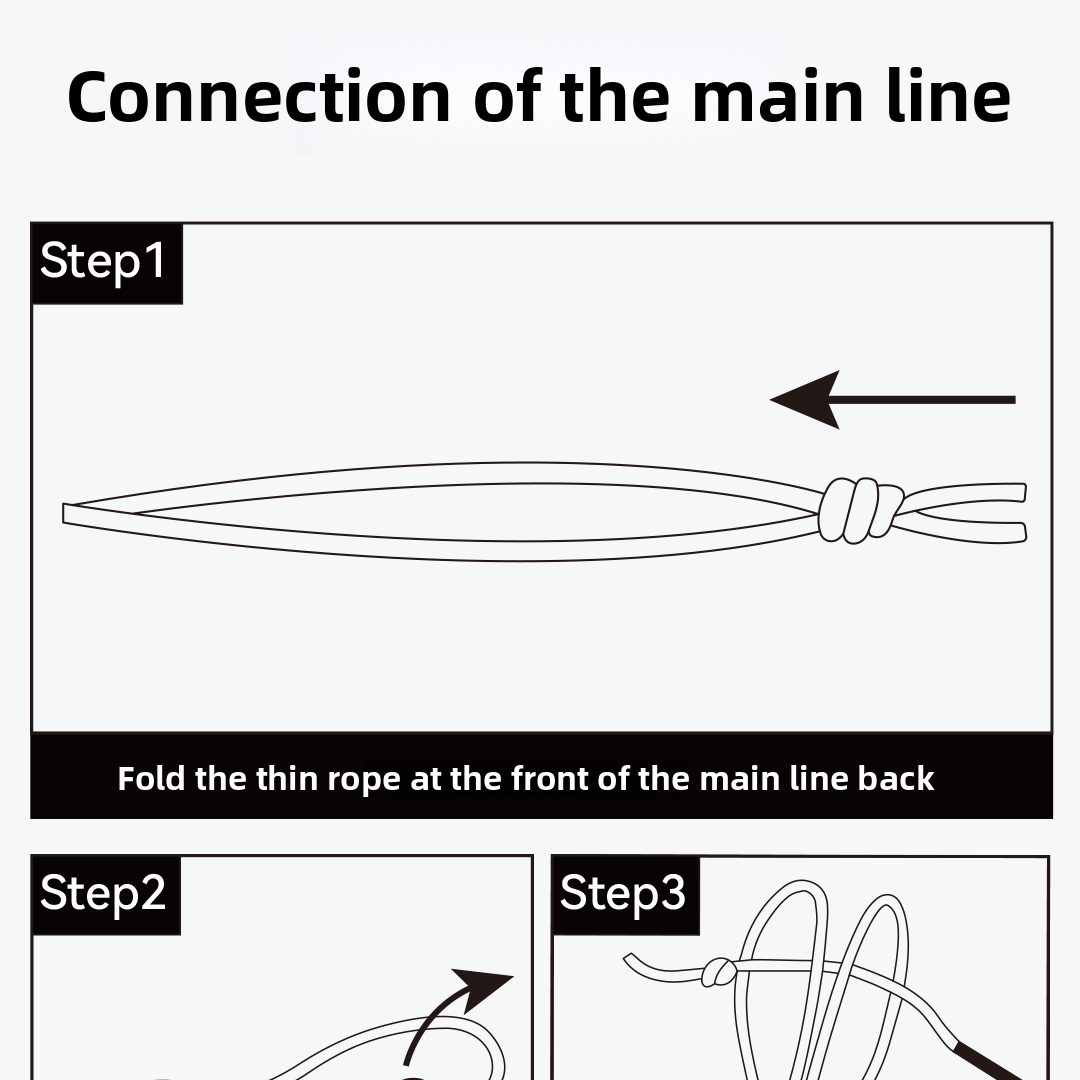 Connection of the main line

Step1

Fold the thin rope at the front of the main line back

Step2

Step3