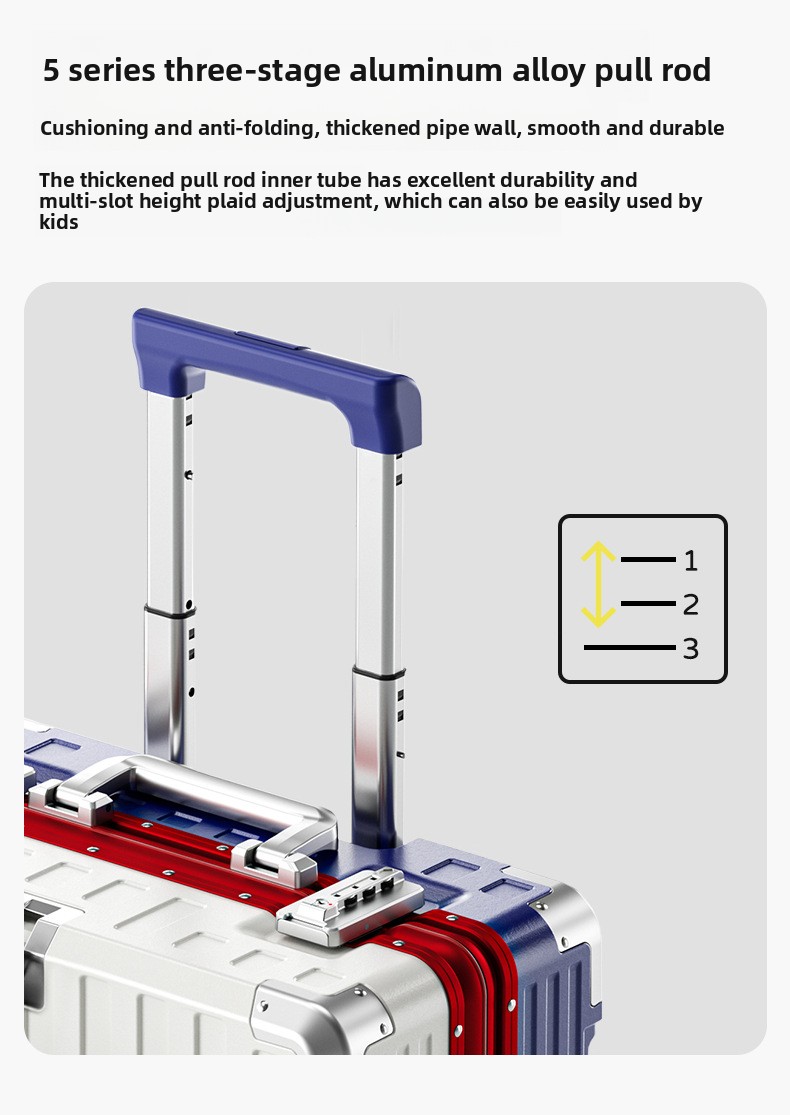 5 series three-stage aluminum alloy pull rod

Cushioning and anti-folding, thickened pipe wall, smooth and durable

The thickened pull rod inner tube has excellent durability and multi-slot height plaid adjustment, which can also be easily used by kids

1
2
3