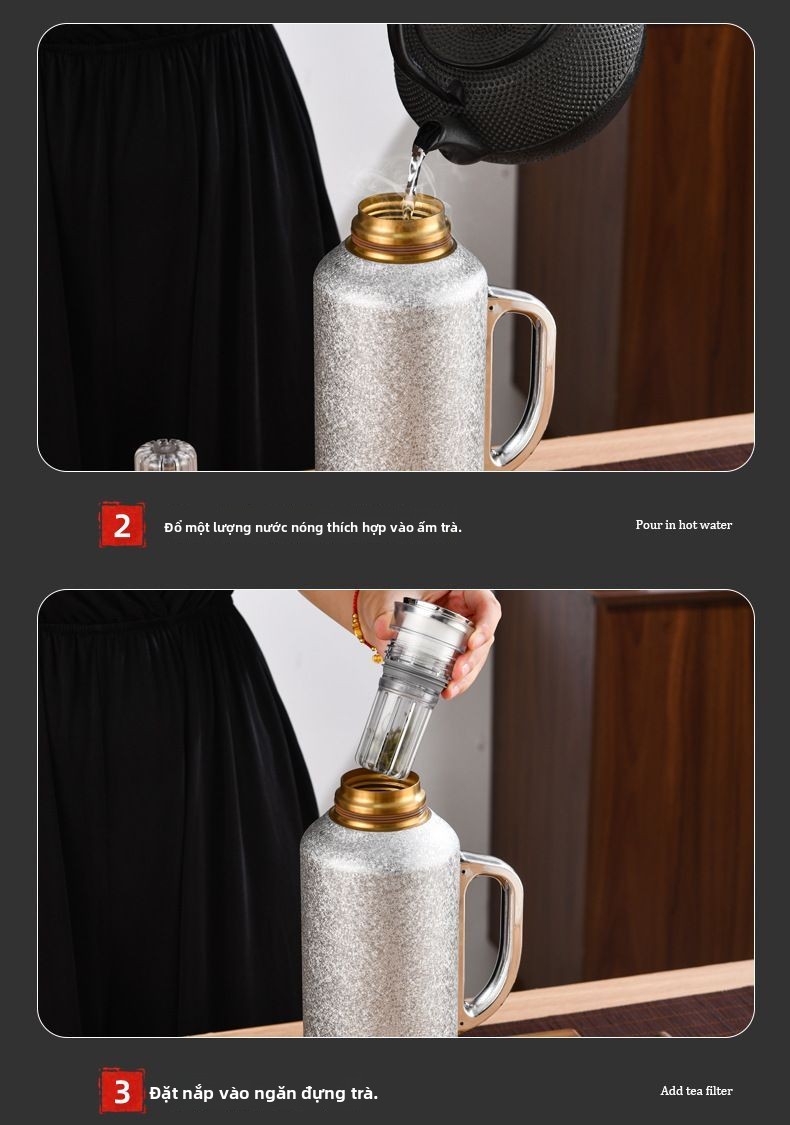 2

Đổ một lượng nước nóng thích hợp vào ấm trà.

Pour in hot water

3

Đặt nắp vào ngăn đựng trà.

Add tea filter