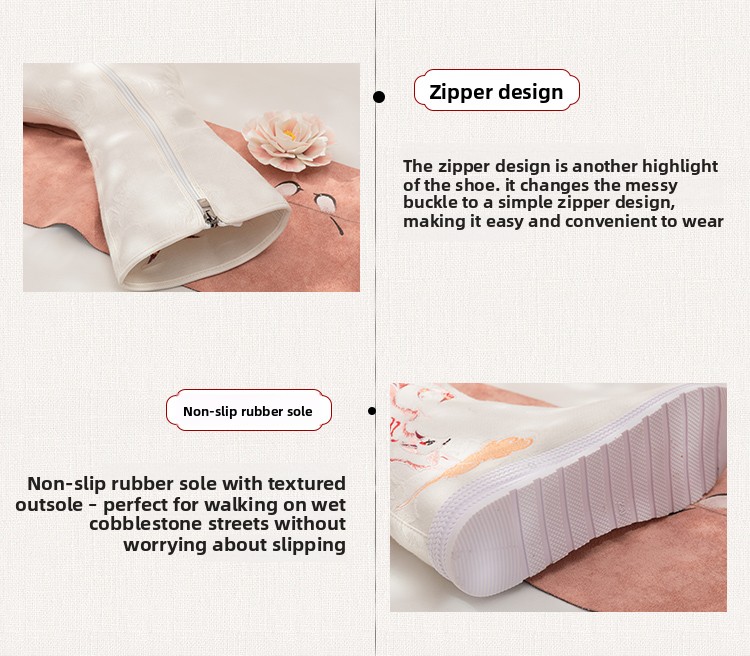 Zipper design

The zipper design is another highlight of the shoe. it changes the messy buckle to a simple zipper design, making it easy and convenient to wear

Non-slip rubber sole

Non-slip rubber sole with textured outsole - perfect for walking on wet cobblestone streets without worrying about slipping