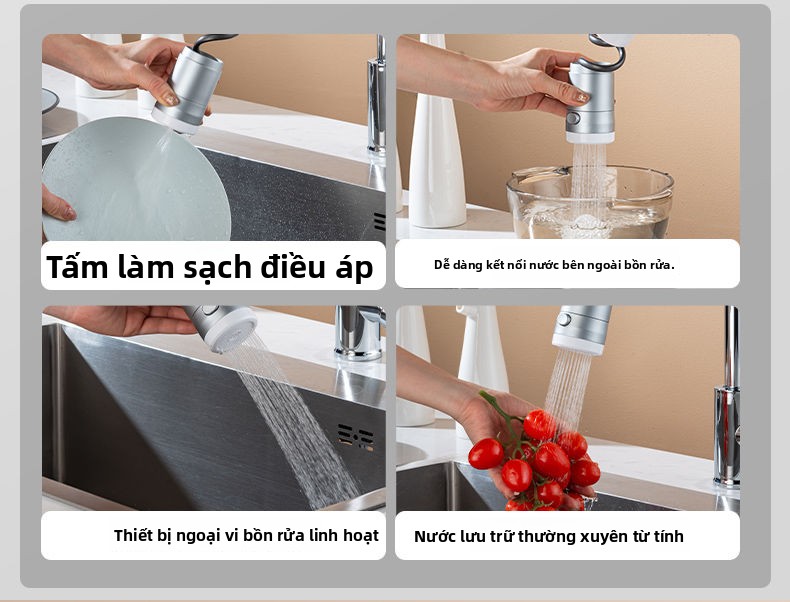 Tấm làm sạch điều áp

Dễ dàng kết nối nước bên ngoài bồn rửa.

Thiết bị ngoại vi bồn rửa linh hoạt

Nước lưu trữ thường xuyên từ tính