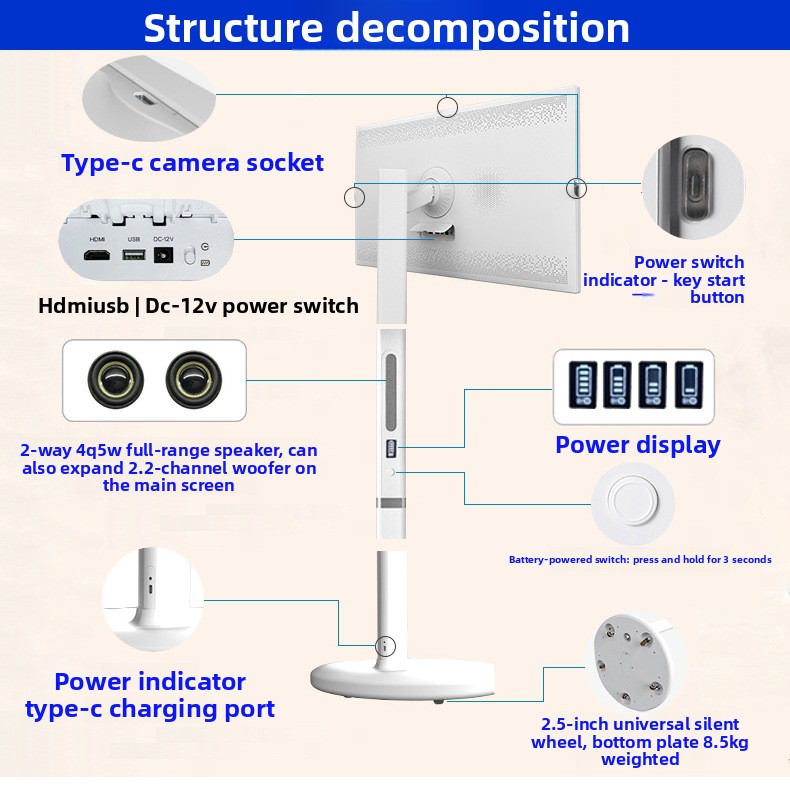 Structure decomposition

Type-c camera socket

HDMI USB DC-12V

Hdmiusb | Dc-12v power switch

Power switch indicator - key start button

2-way 4q5w full-range speaker, can also expand 2.2-channel woofer on the main screen

Power display

Battery-powered switch: press and hold for 3 seconds

Power indicator type-c charging port

2.5-inch universal silent wheel, bottom plate 8.5kg weighted