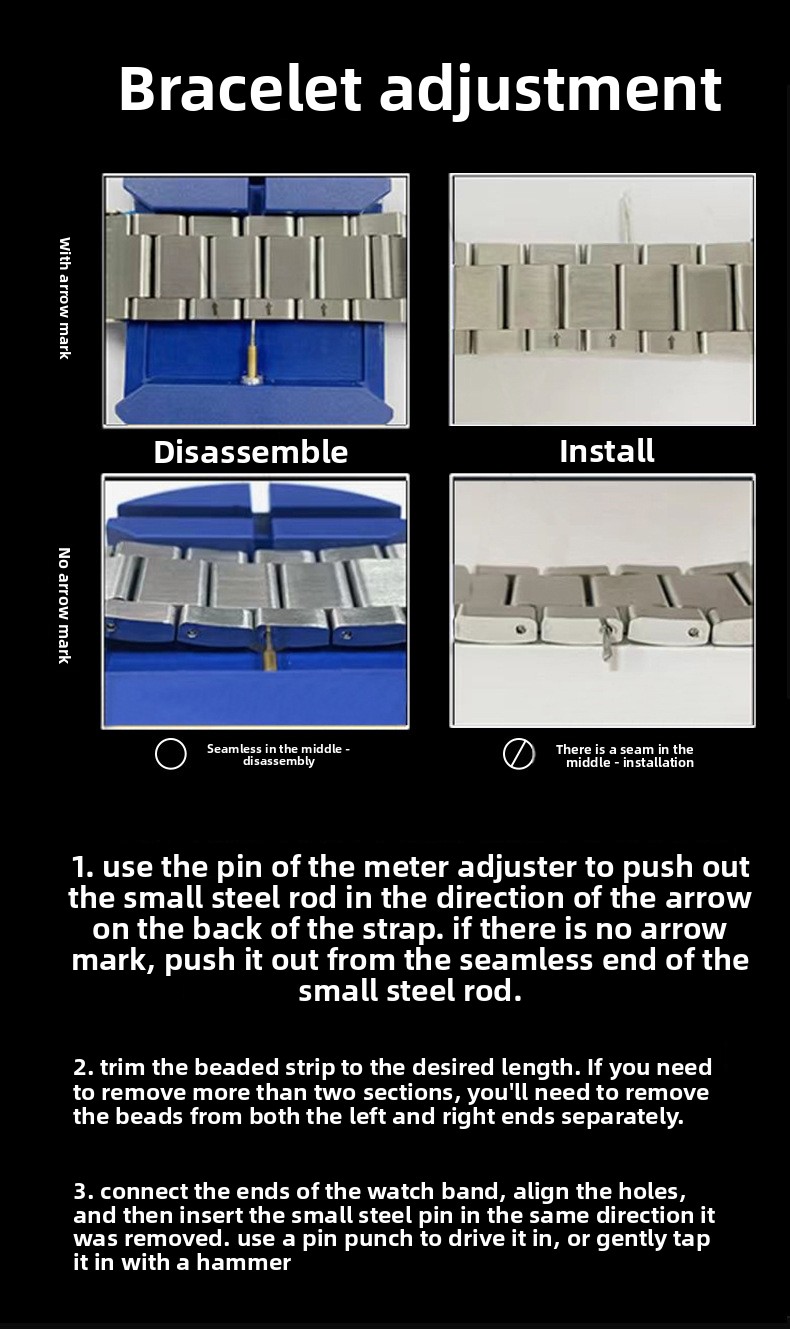 Bracelet adjustment

With arrow mark

Disassemble

Install

No arrow mark

Seamless in the middle - disassembly

There is a seam in the middle - installation

1. use the pin of the meter adjuster to push out the small steel rod in the direction of the arrow on the back of the strap. if there is no arrow mark, push it out from the seamless end of the small steel rod.

2. trim the beaded strip to the desired length. If you need to remove more than two sections, you'll need to remove the beads from both the left and right ends separately.

3. connect the ends of the watch band, align the holes, and then insert the small steel pin in the same direction it was removed. use a pin punch to drive it in, or gently tap it in with a hammer