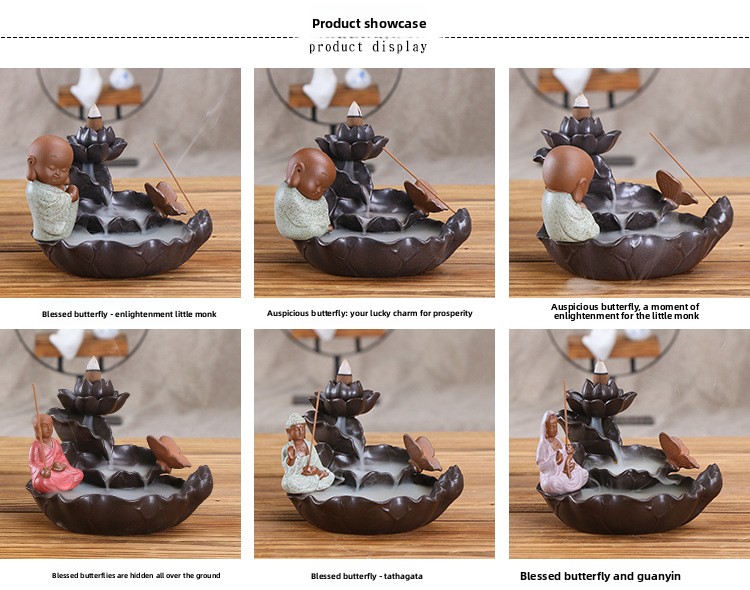 Product showcase

product display

Blessed butterfly - enlightenment little monk

Auspicious butterfly: your lucky charm for prosperity

Auspicious butterfly, a moment of enlightenment for the little monk

Blessed butterflies are hidden all over the ground

Blessed butterfly - tathagata

Blessed butterfly and guanyin