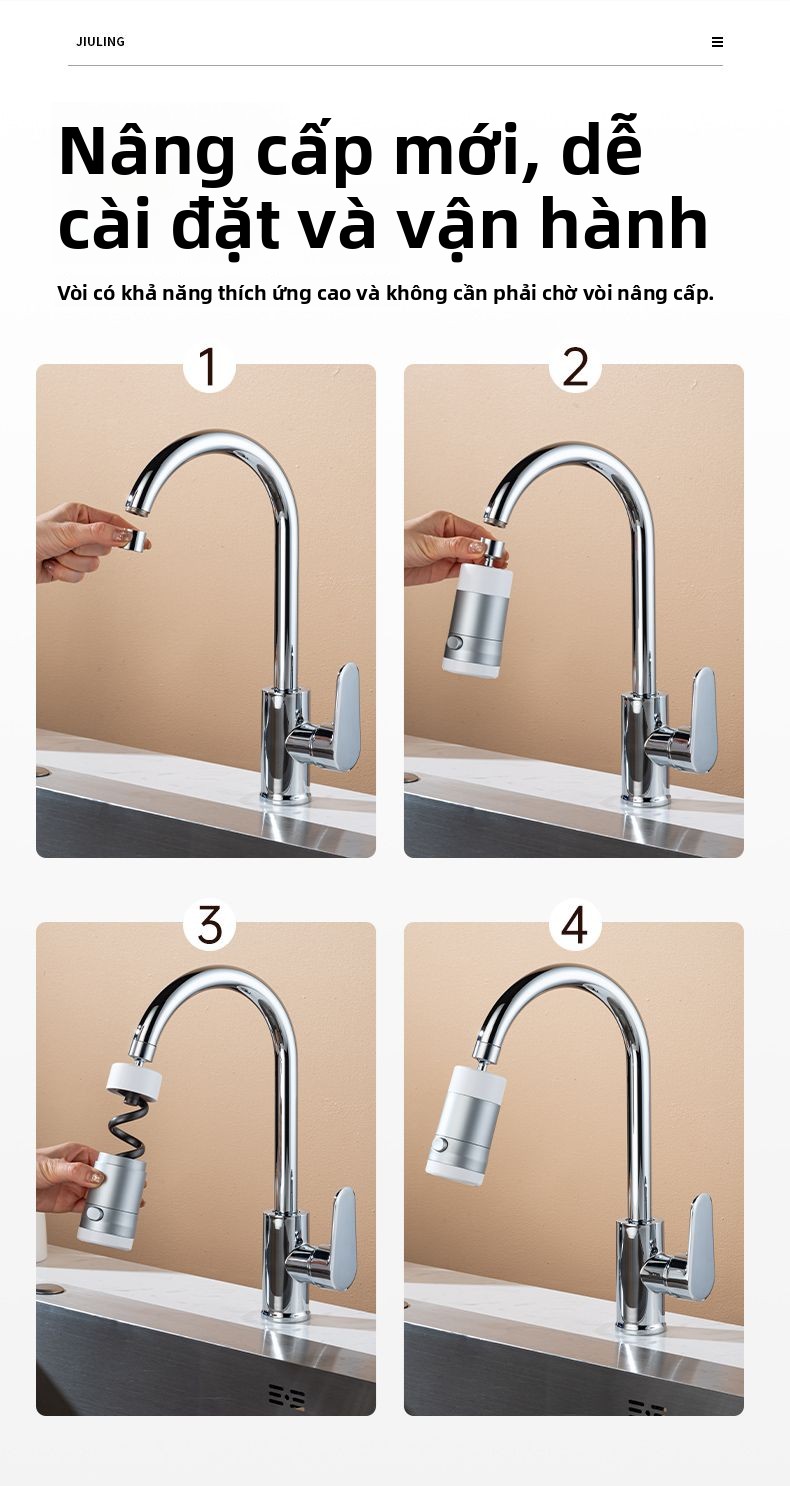 JIULING

Nâng cấp mới, dễ cài đặt và vận hành

Vòi có khả năng thích ứng cao và không cần phải chờ vòi nâng cấp.

1

2

3

4