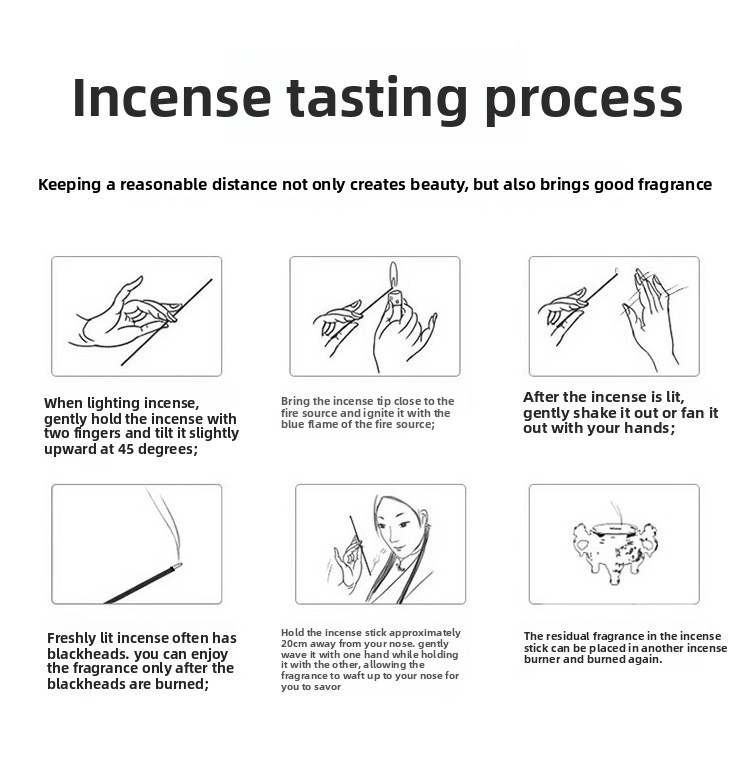 Incense tasting process

Keeping a reasonable distance not only creates beauty, but also brings good fragrance

When lighting incense, gently hold the incense with two fingers and tilt it slightly upward at 45 degrees;

Bring the incense tip close to the fire source and ignite it with the blue flame of the fire source;

After the incense is lit, gently shake it out or fan it out with your hands;

Freshly lit incense often has blackheads. you can enjoy the fragrance only after the blackheads are burned;

Hold the incense stick approximately 20cm away from your nose. gently wave it with one hand while holding it with the other, allowing the fragrance to waft up to your nose for you to savor

The residual fragrance in the incense stick can be placed in another incense burner and burned again.