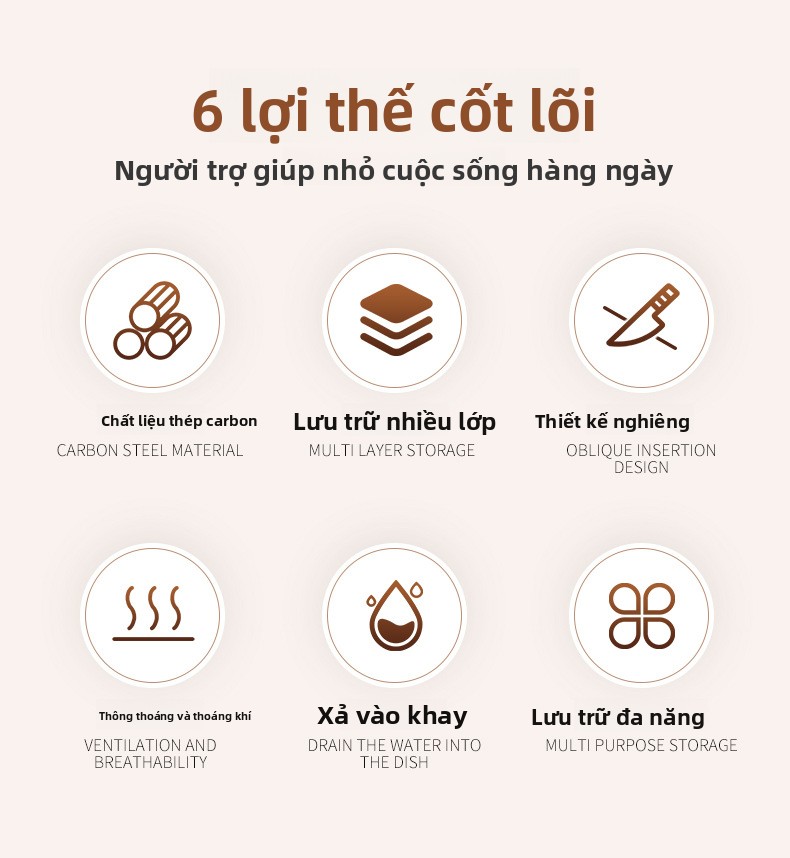 6 lợi thế cốt lõi
Người trợ giúp nhỏ cuộc sống hàng ngày

Chất liệu thép carbon
CARBON STEEL MATERIAL

Lưu trữ nhiều lớp
MULTI LAYER STORAGE

Thiết kế nghiêng
OBLIQUE INSERTION DESIGN

Thông thoáng và thoáng khí
VENTILATION AND BREATHABILITY

Xả vào khay
DRAIN THE WATER INTO THE DISH

Lưu trữ đa năng
MULTI PURPOSE STORAGE