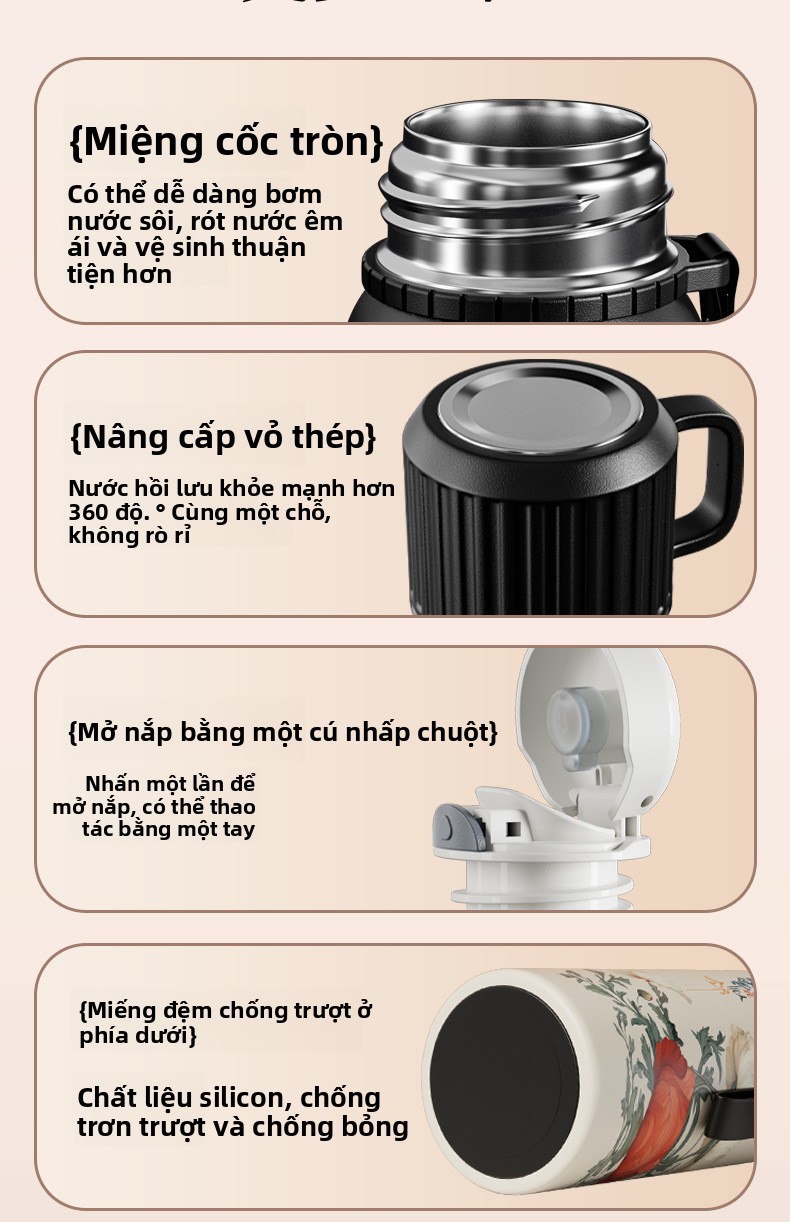 {Miệng cốc tròn}

Có thể dễ dàng bơm nước sôi, rót nước êm ái và vệ sinh thuận tiện hơn

{Nâng cấp vỏ thép}

Nước hồi lưu khỏe mạnh hơn 360 độ. ° Cùng một chỗ, không rò rỉ

{Mở nắp bằng một cú nhấp chuột}

Nhấn một lần để mở nắp, có thể thao tác bằng một tay

{Miếng đệm chống trượt ở phía dưới}

Chất liệu silicon, chống trơn trượt và chống bỏng